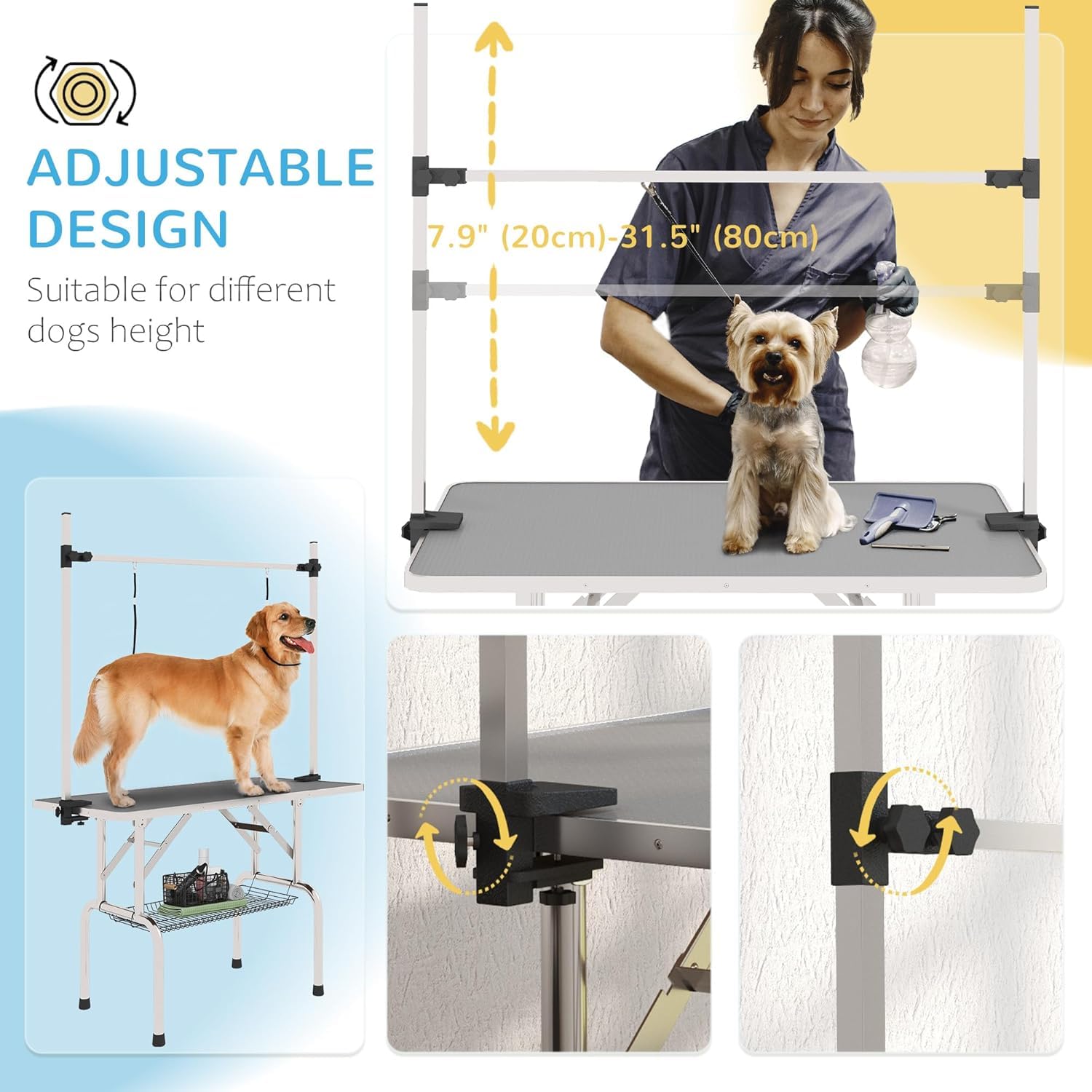 ADJUSTABLE DESIGN

Suitable for different dogs height

7.9" (20cm)-31.5" (80cm)