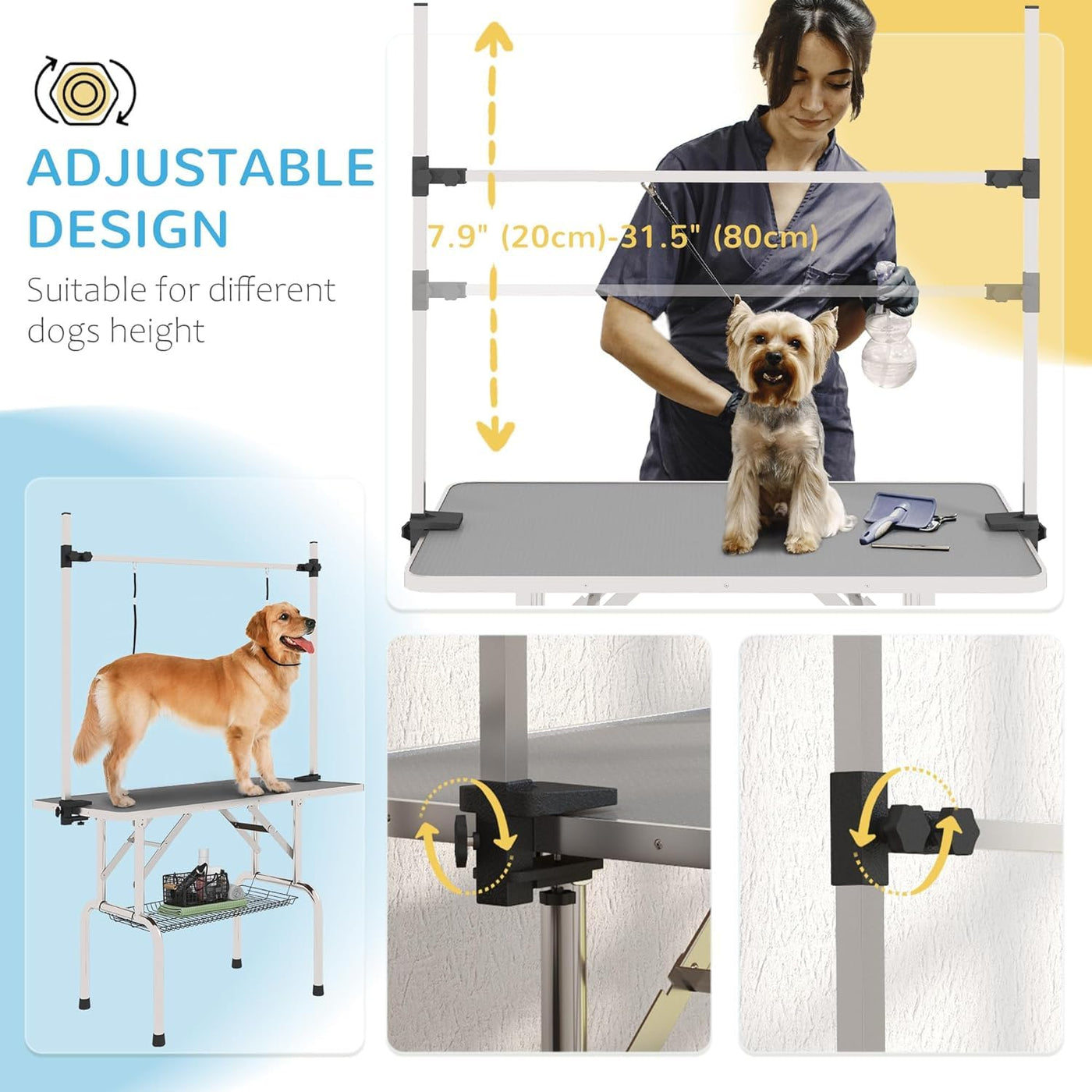 ADJUSTABLE DESIGN

Suitable for different dogs height

7.9" (20cm)-31.5" (80cm)