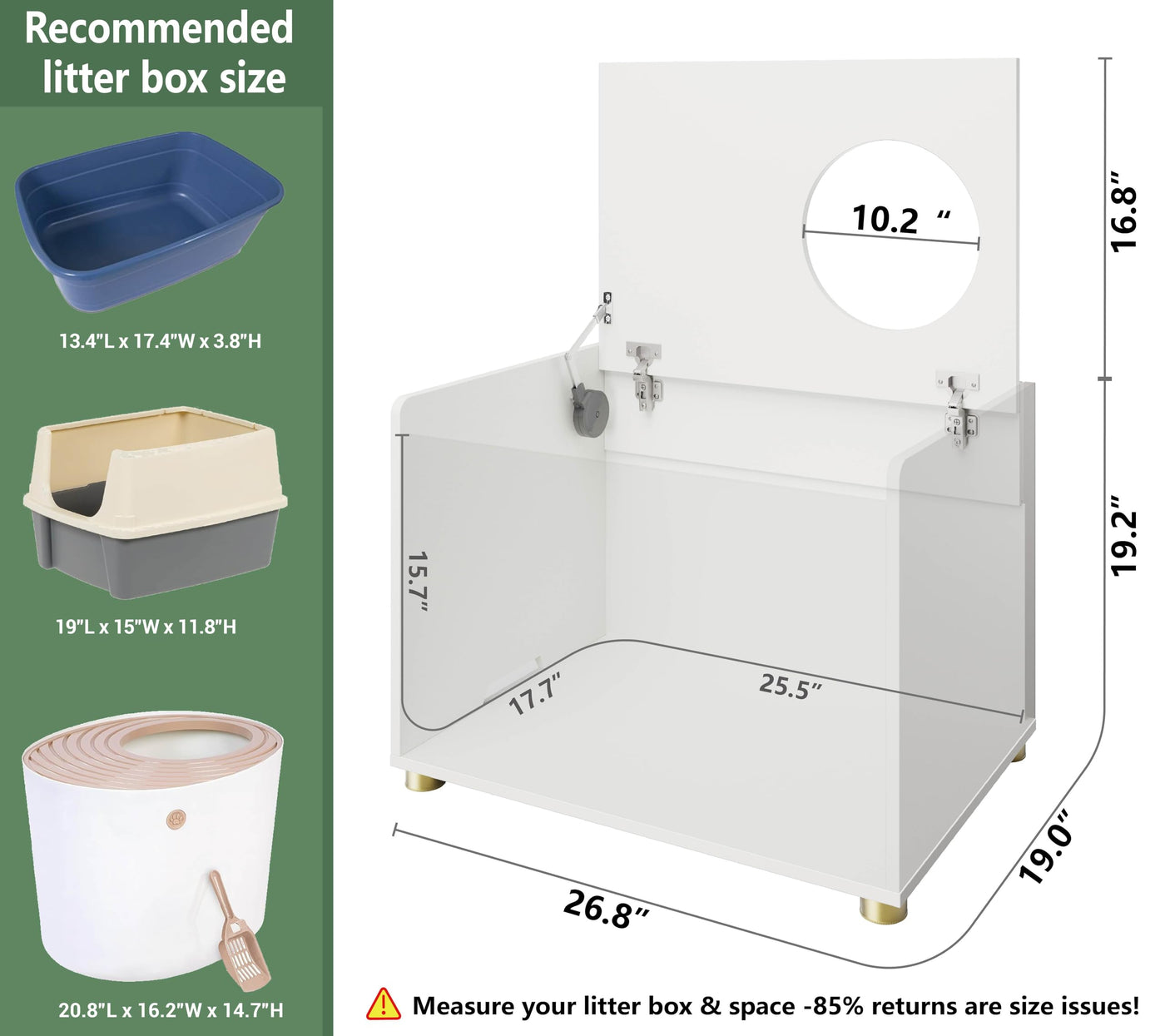 Recommended litter box size

13.4"L x 17.4"W x 3.8"H

19"L x 15"W x 11.8"H

20.8"L x 16.2"W x 14.7"H

10.2 "

16.8"

19.2"

15.7"

17.7"

25.5"

26.8"

19.0"

Measure your litter box & space -85% returns are size issues!