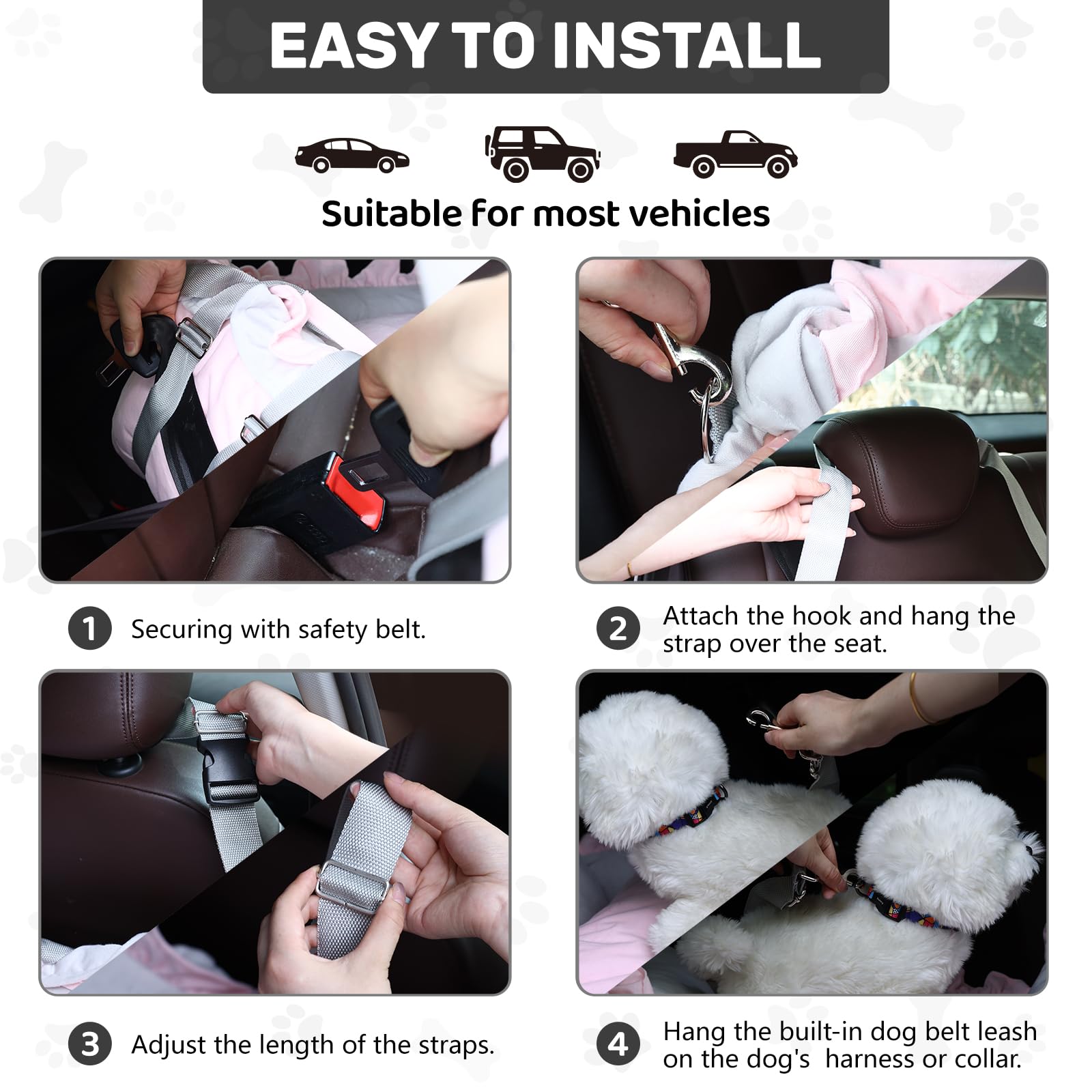 EASY TO INSTALL

Suitable for most vehicles

1 Securing with safety belt.

2 Attach the hook and hang the strap over the seat.

3 Adjust the length of the straps.

4 Hang the built-in dog belt leash on the dog's harness or collar.