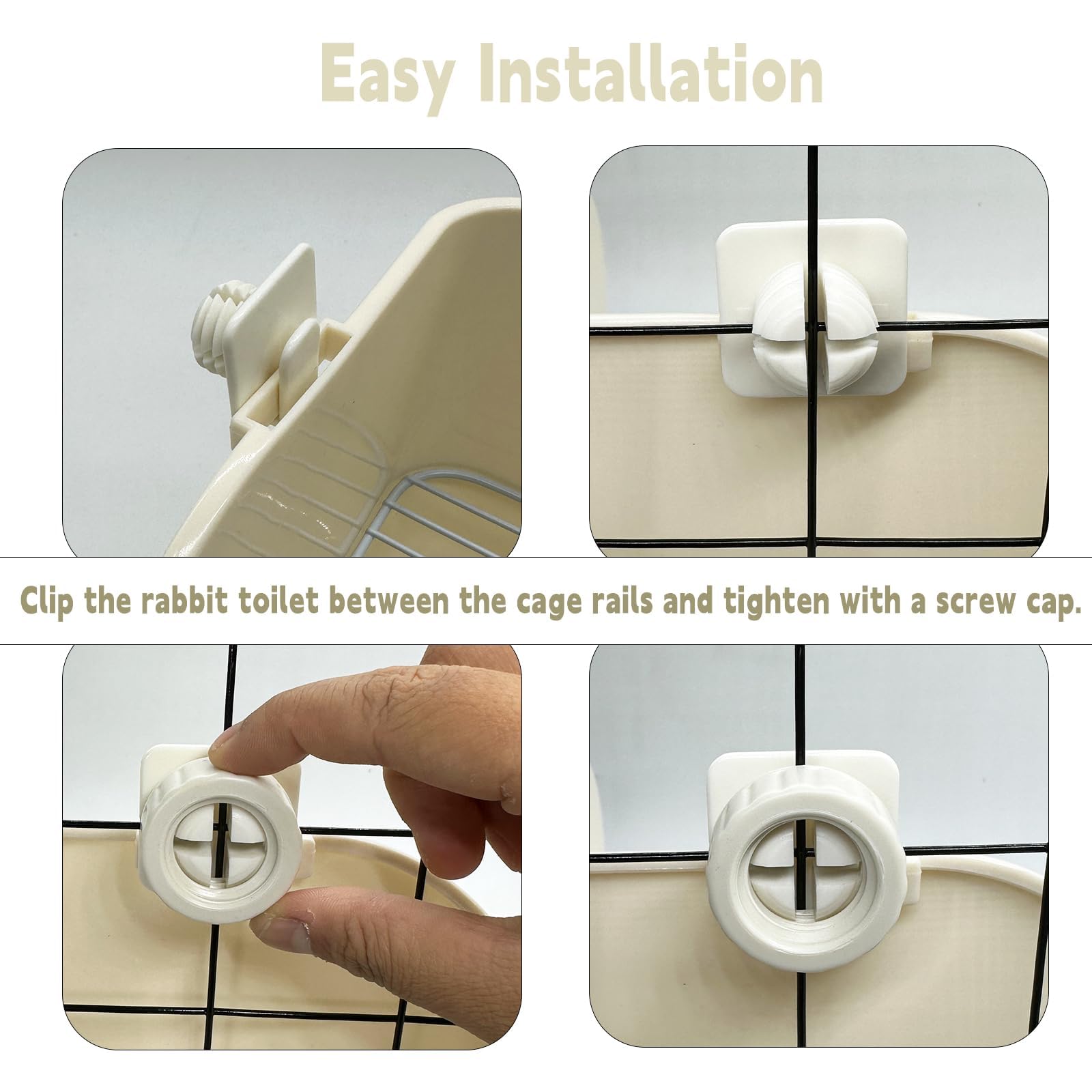 Easy Installation

Clip the rabbit toilet between the cage rails and tighten with a screw cap.