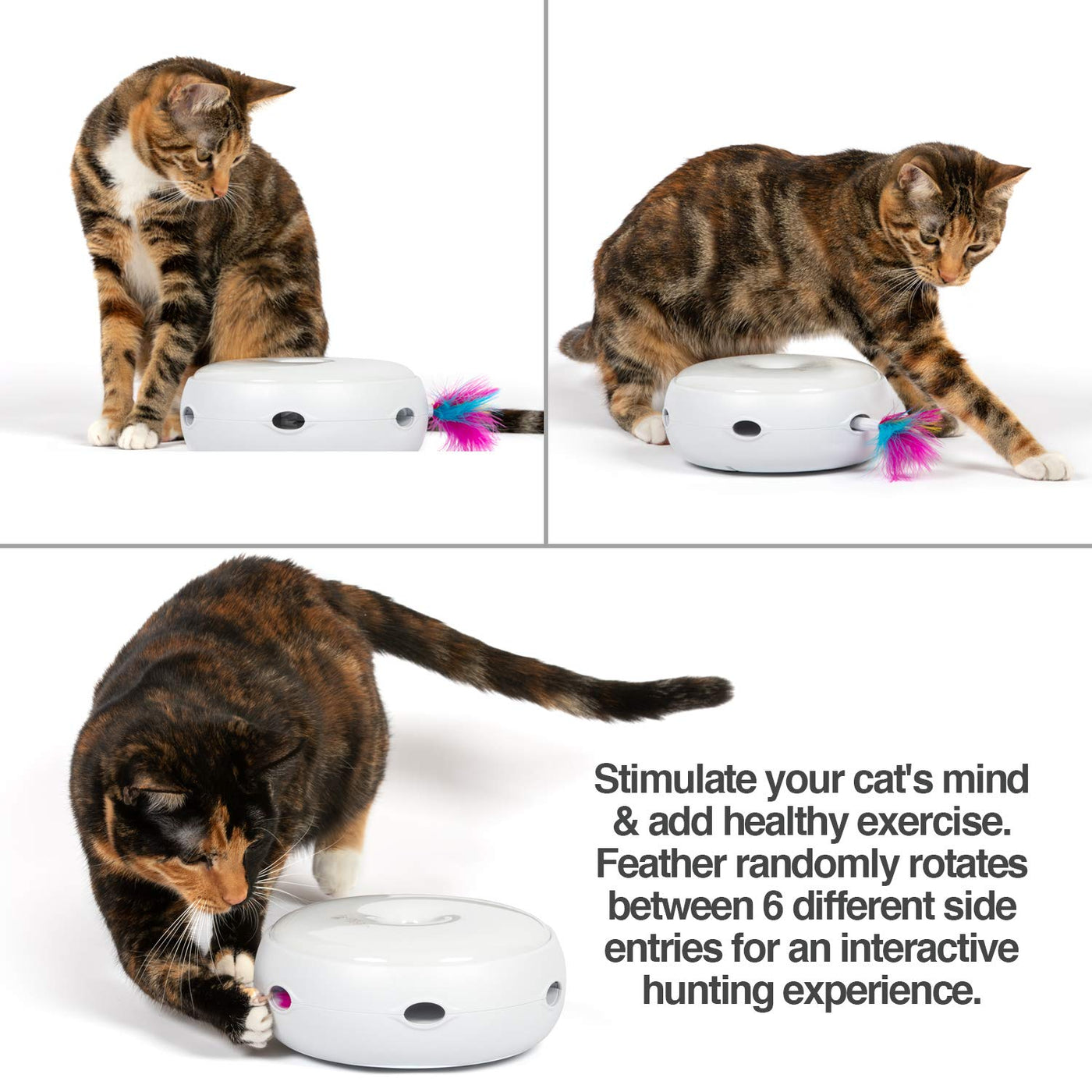 Stimulate your cat's mind & add healthy exercise. Feather randomly rotates between 6 different side entries for an interactive hunting experience.