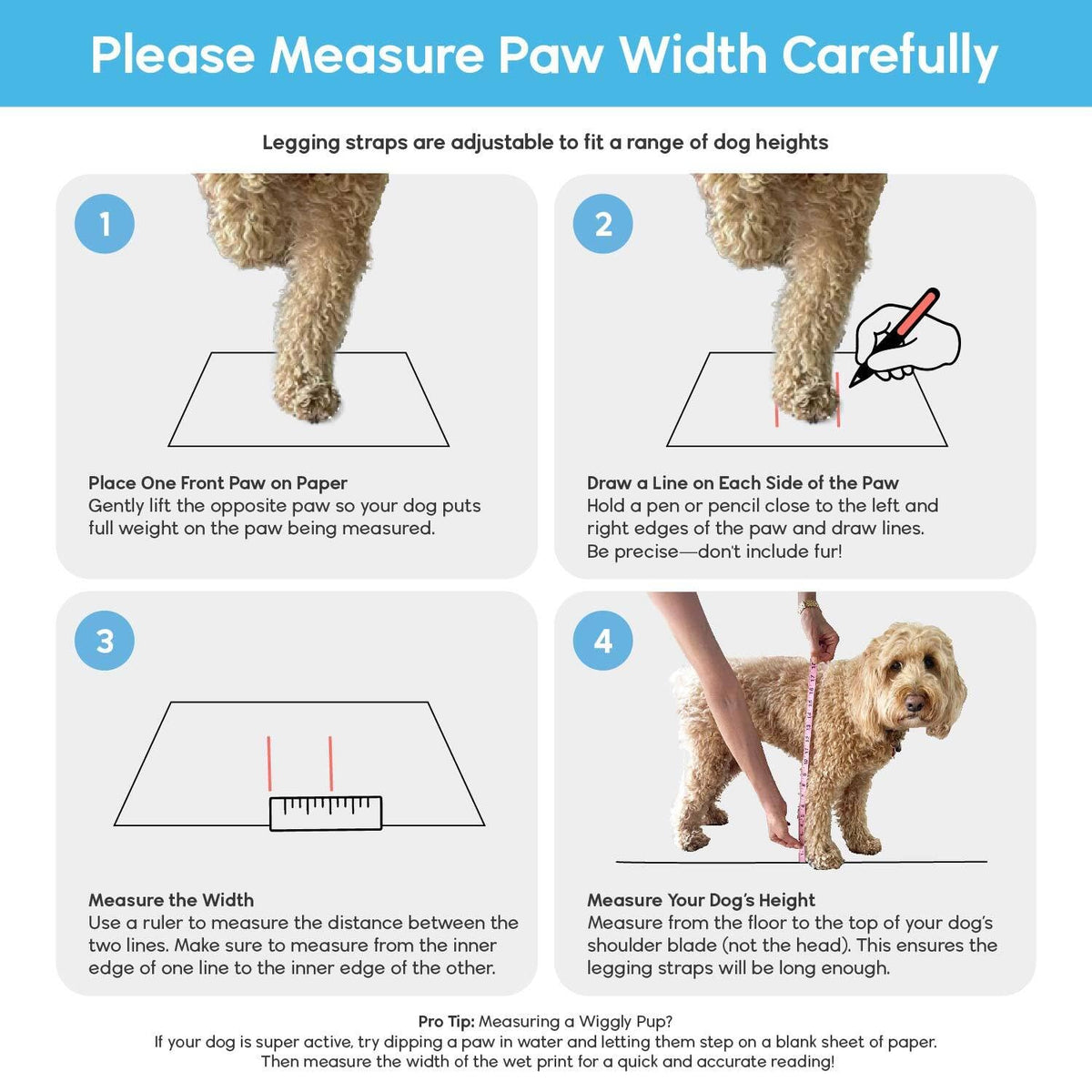 Please Measure Paw Width Carefully

Legging straps are adjustable to fit a range of dog heights

1

Place One Front Paw on Paper
Gently lift the opposite paw so your dog puts full weight on the paw being measured.

2

Draw a Line on Each Side of the Paw
Hold a pen or pencil close to the left and right edges of the paw and draw lines. Be precise—don't include fur!

3

Measure the Width
Use a ruler to measure the distance between the two lines. Make sure to measure from the inner edge of one line to the inner edge of the other.

4

Measure Your Dog's Height
Measure from the floor to the top of your dog's shoulder blade (not the head). This ensures the legging straps will be long enough.

Pro Tip: Measuring a Wiggly Pup?
If your dog is super active, try dipping a paw in water and letting them step on a blank sheet of paper. Then measure the width of the wet print for a quick and accurate reading!