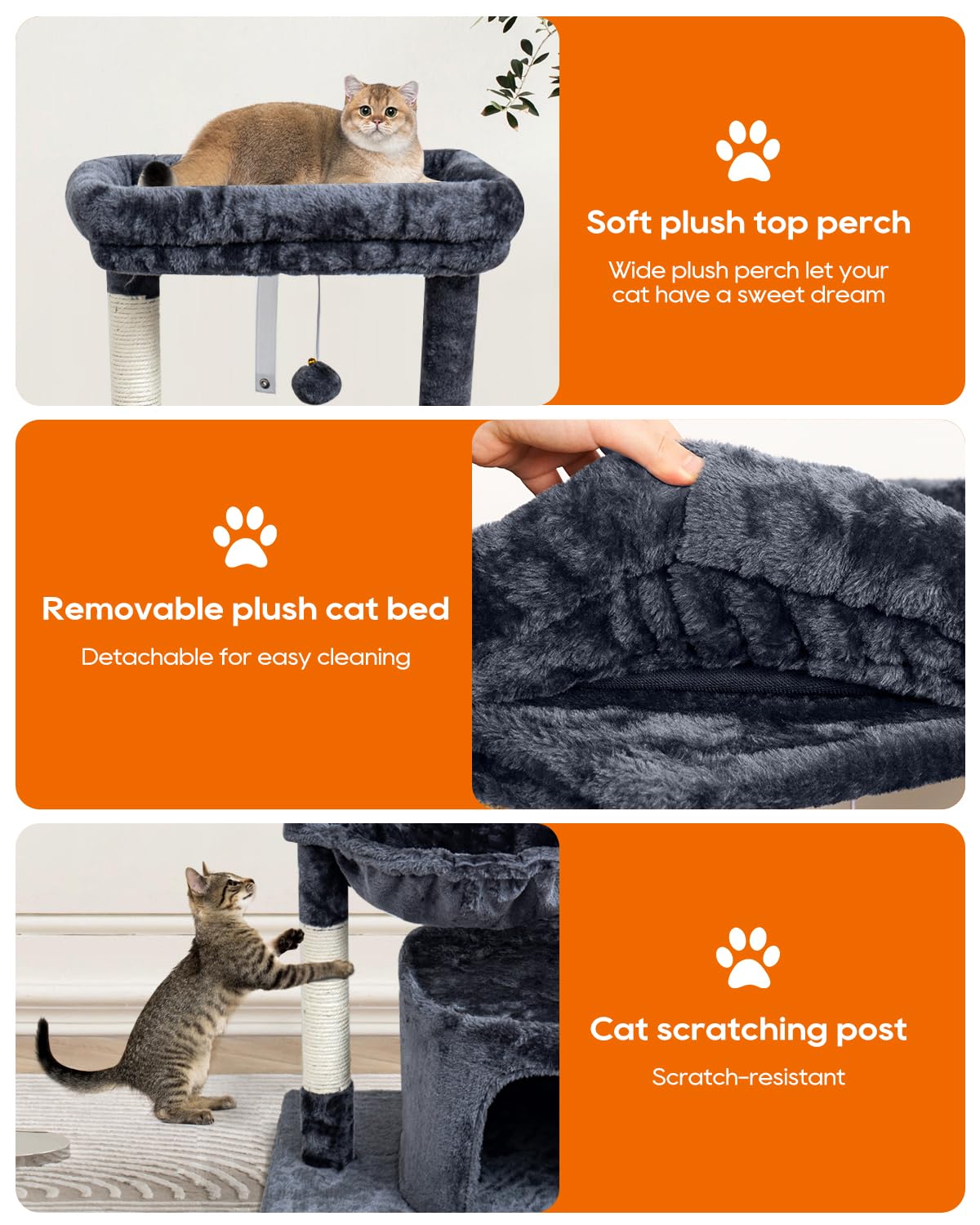 Soft plush top perch

Wide plush perch let your cat have a sweet dream

Removable plush cat bed

Detachable for easy cleaning

Cat scratching post

Scratch-resistant