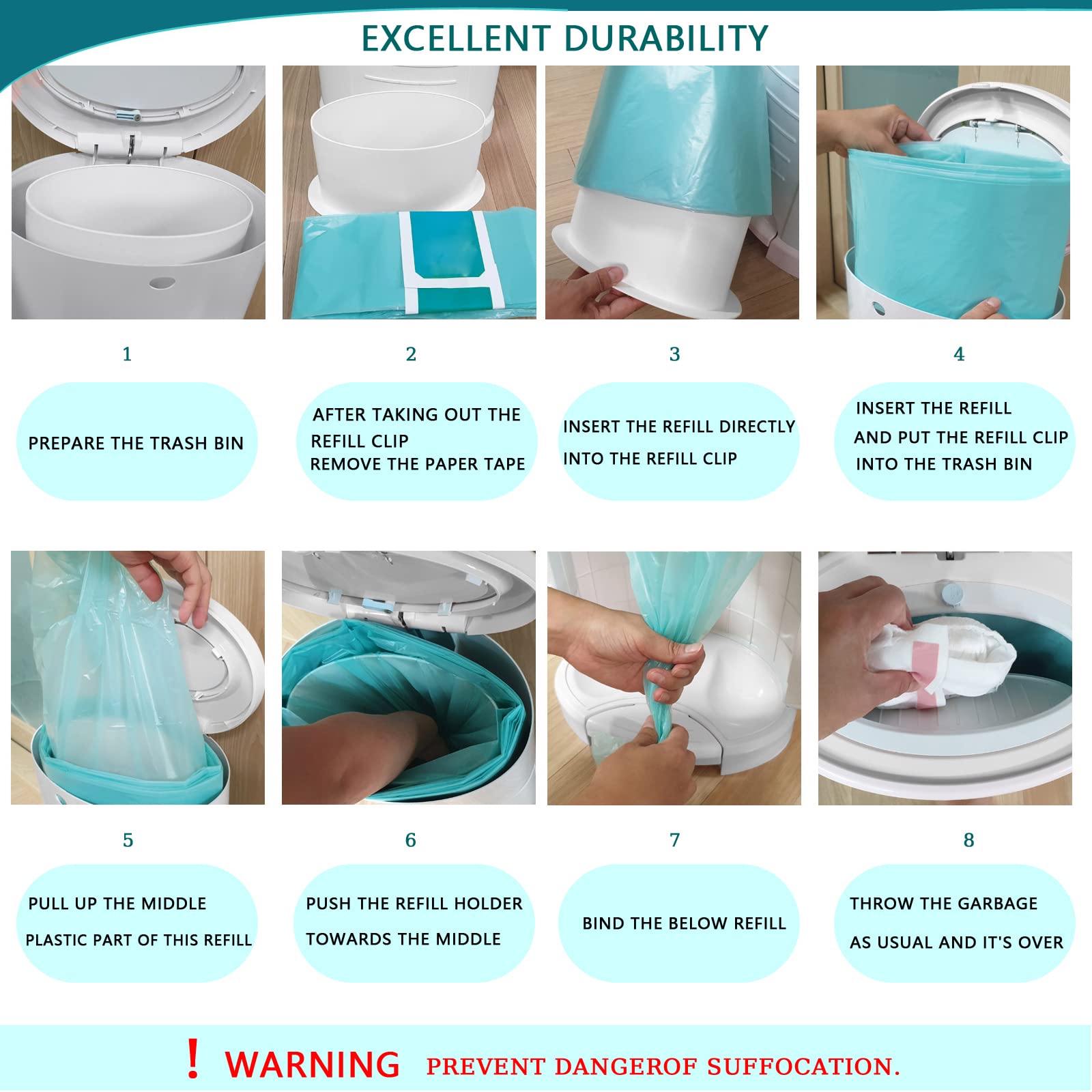 EXCELLENT DURABILITY

1

PREPARE THE TRASH BIN

2

AFTER TAKING OUT THE REFILL CLIP
REMOVE THE PAPER TAPE

3

INSERT THE REFILL DIRECTLY INTO THE REFILL CLIP

4

INSERT THE REFILL AND PUT THE REFILL CLIP INTO THE TRASH BIN

5

PULL UP THE MIDDLE PLASTIC PART OF THIS REFILL

6

PUSH THE REFILL HOLDER TOWARDS THE MIDDLE

7

BIND THE BELOW REFILL

8

THROW THE GARBAGE AS USUAL AND IT'S OVER

! WARNING PREVENT DANGEROF SUFFOCATION.