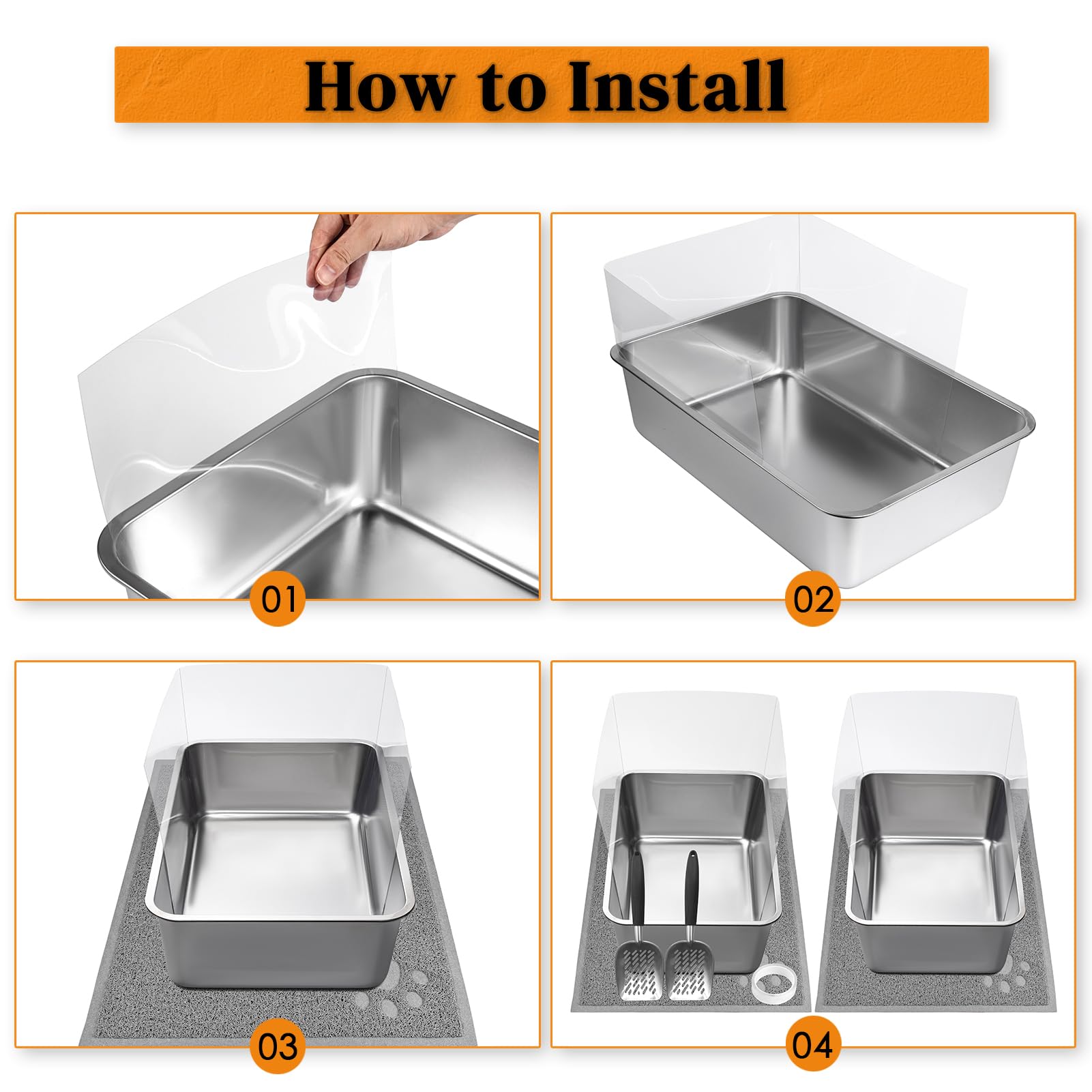 How to Install

01

02

03

04