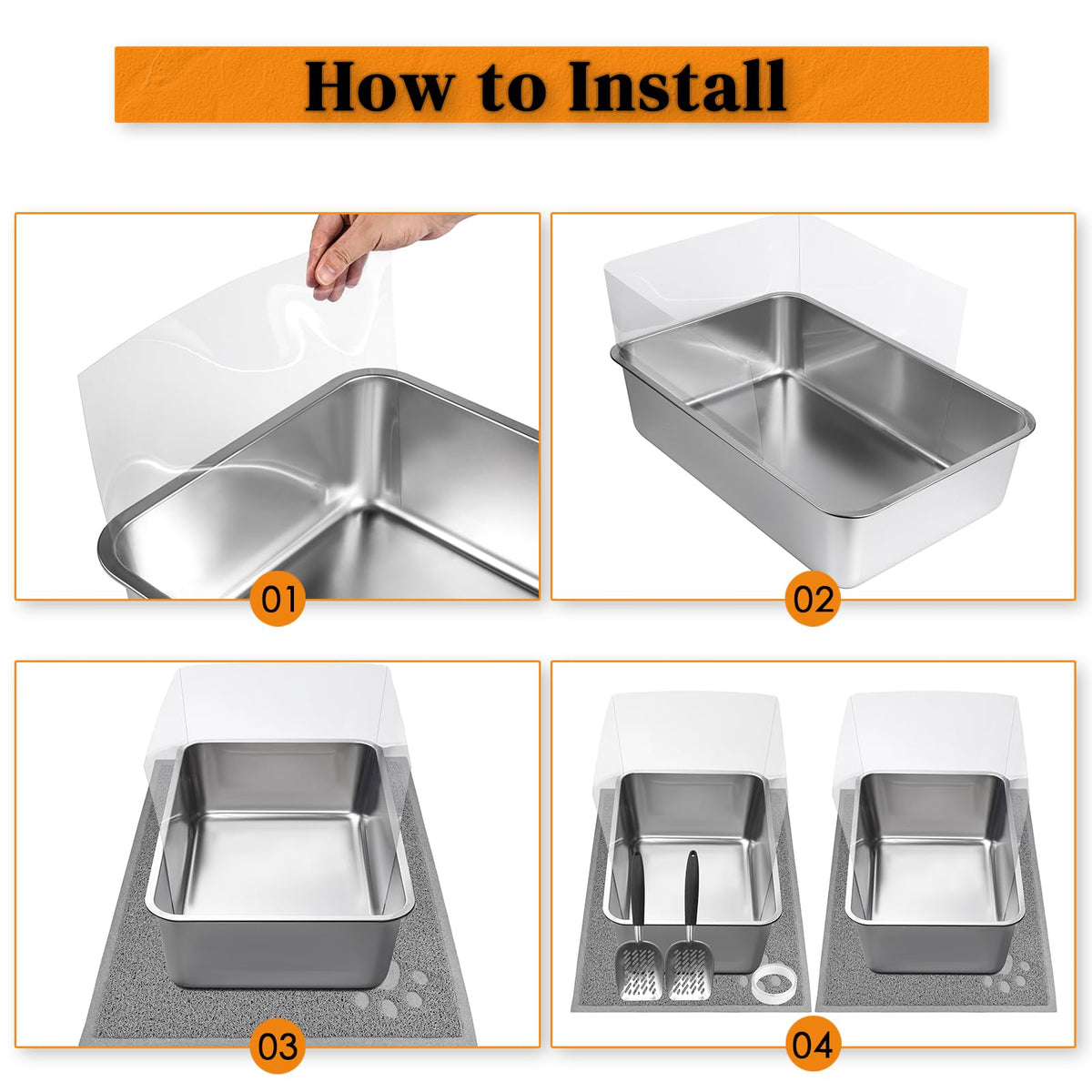 How to Install

01

02

03

04