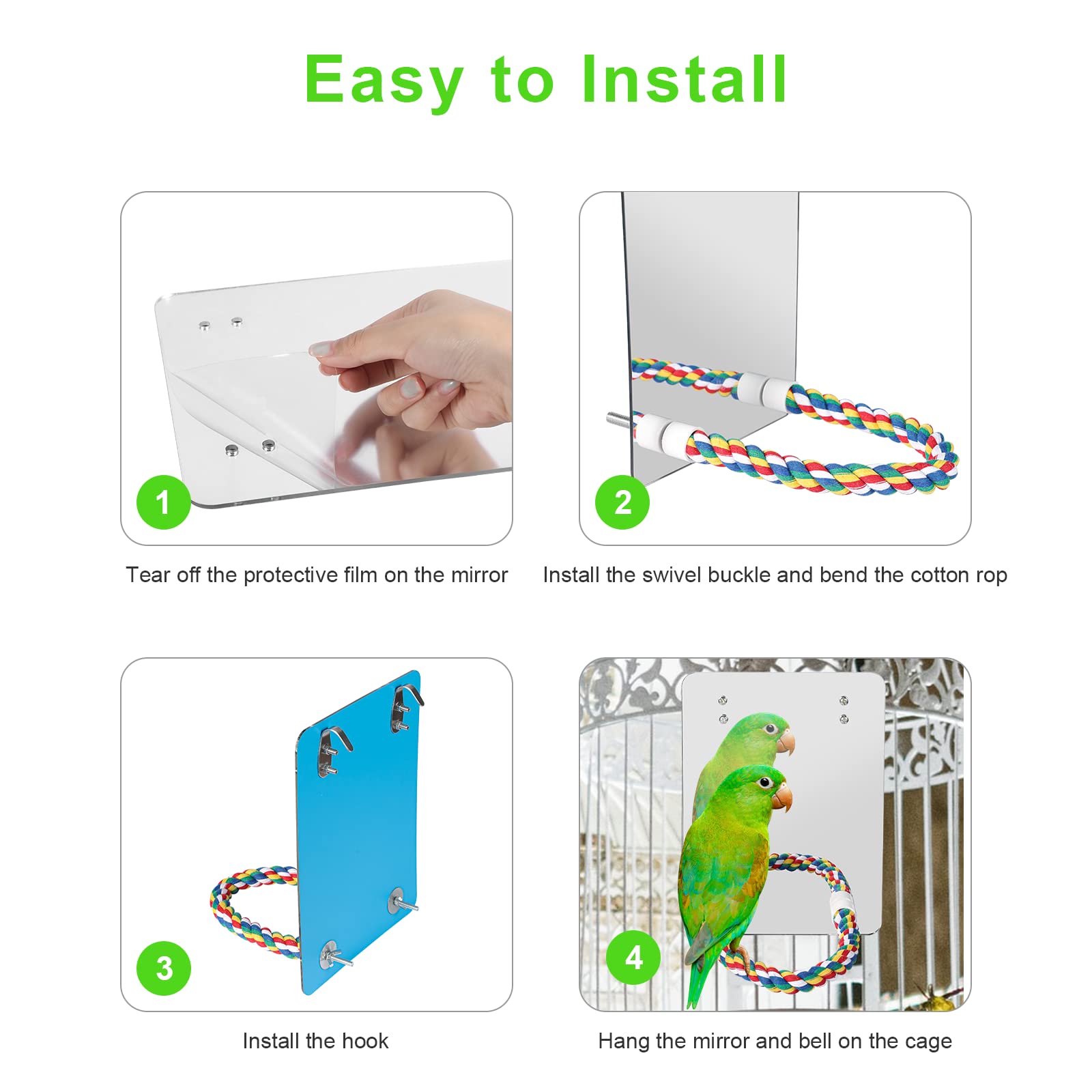 Easy to Install

1

Tear off the protective film on the mirror

2

Install the swivel buckle and bend the cotton rop

3

Install the hook

4

Hang the mirror and bell on the cage