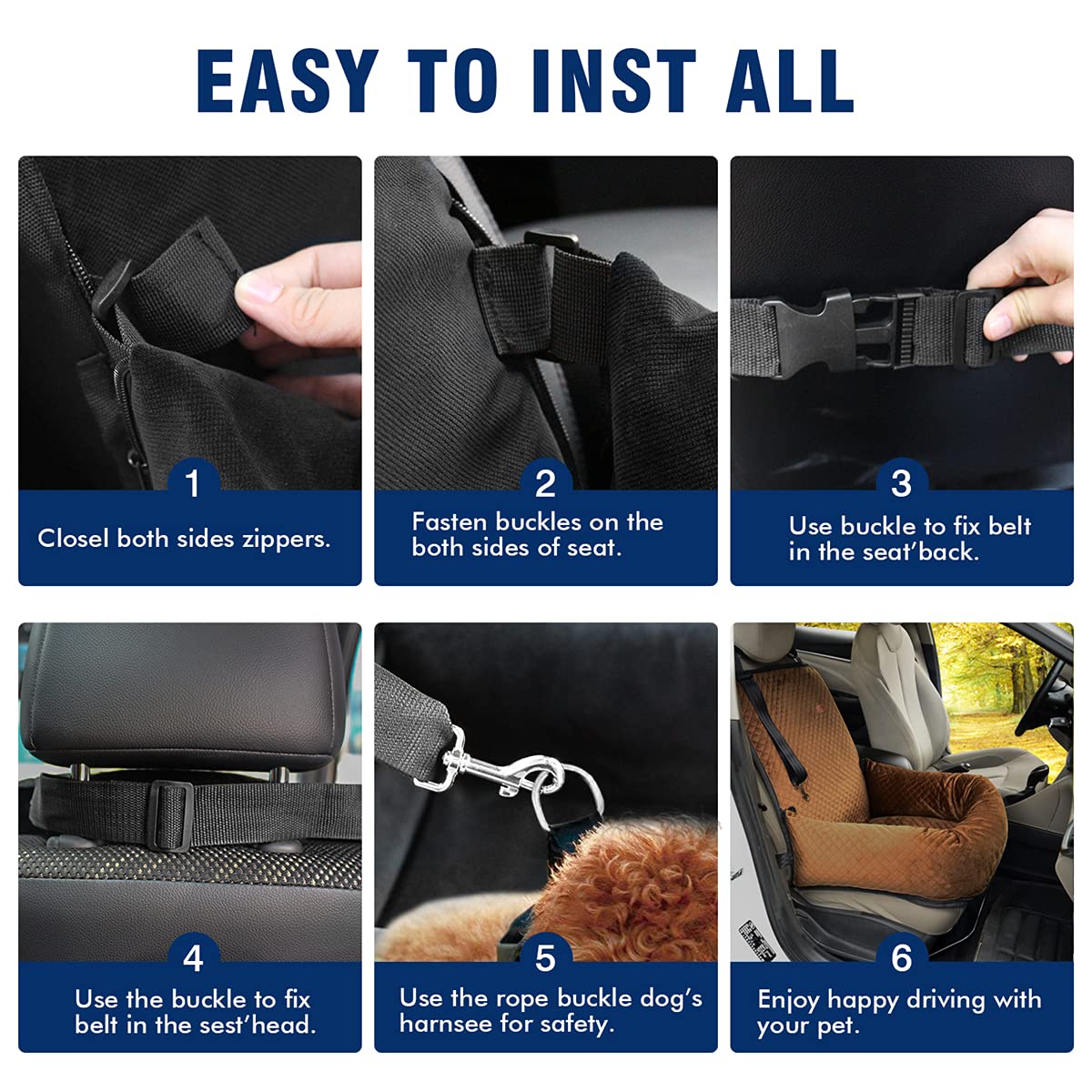 EASY TO INST ALL

1
Closel both sides zippers.

2
Fasten buckles on the both sides of seat.

3
Use buckle to fix belt in the seat'back.

4
Use the buckle to fix belt in the sest'head.

5
Use the rope buckle dog's harnsee for safety.

6
Enjoy happy driving with your pet.