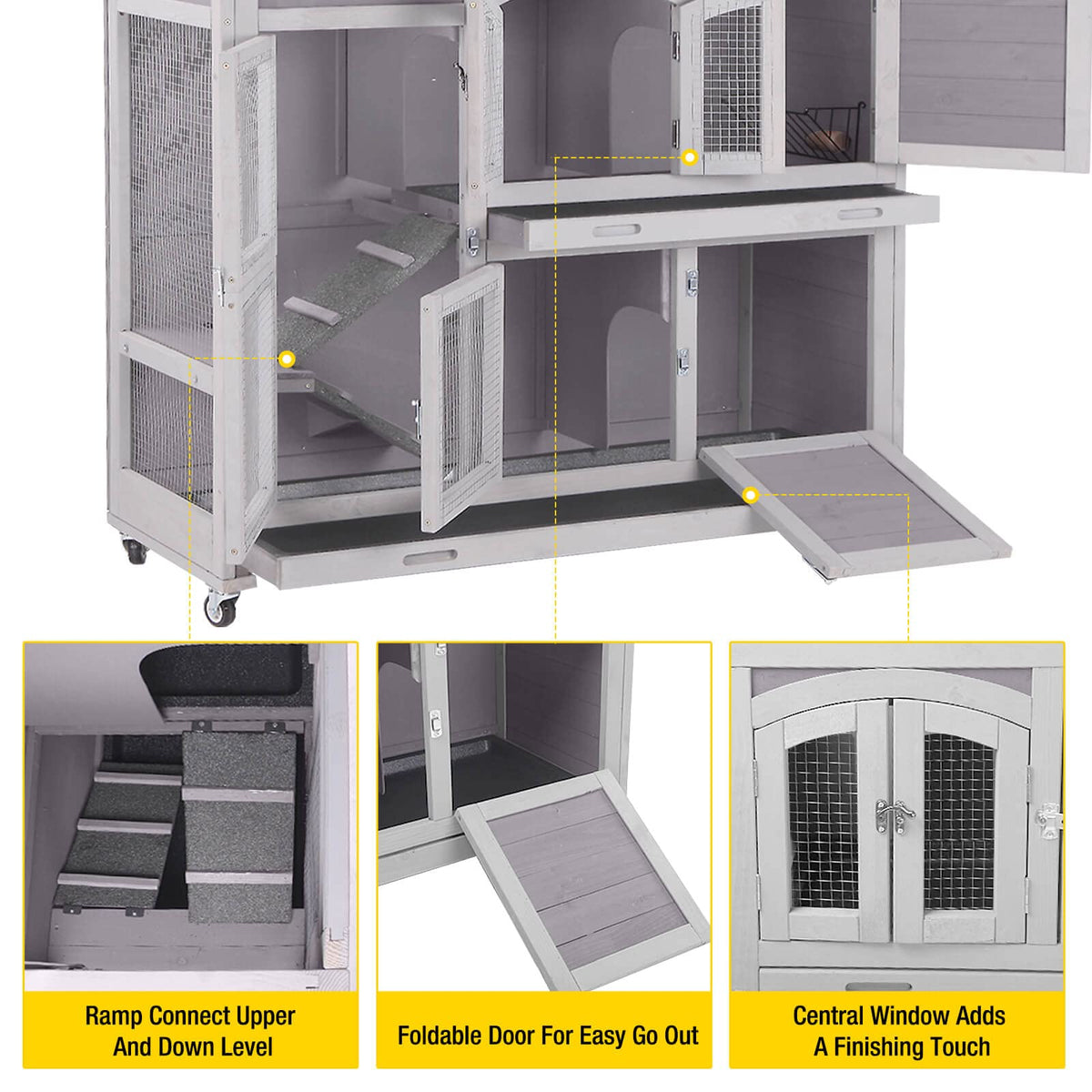 Ramp Connect Upper And Down Level

Foldable Door For Easy Go Out

Central Window Adds A Finishing Touch