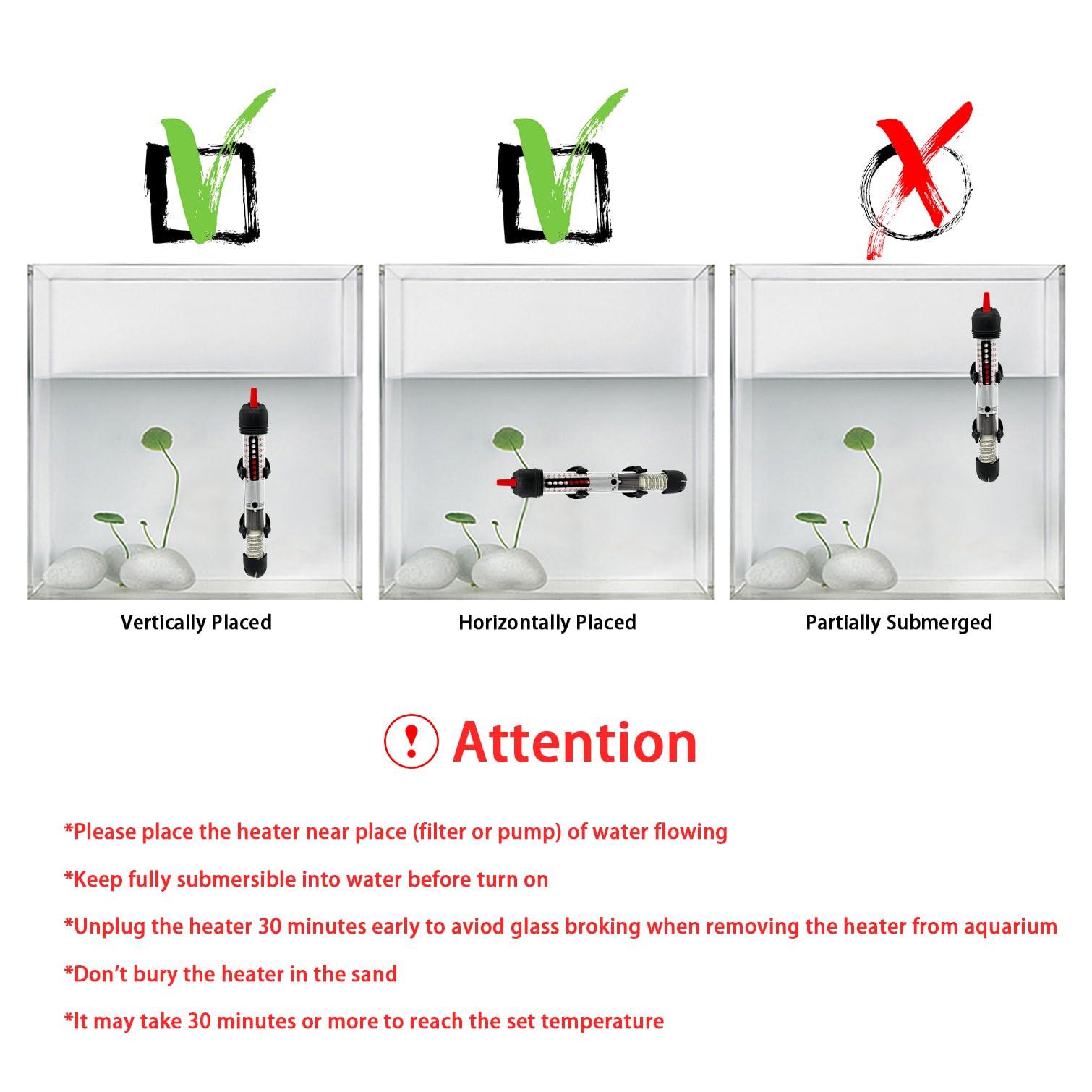 Vertically Placed

Horizontally Placed

Partially Submerged

Attention

*Please place the heater near place (filter or pump) of water flowing

*Keep fully submersible into water before turn on

*Unplug the heater 30 minutes early to aviod glass broking when removing the heater from aquarium

*Don't bury the heater in the sand

*It may take 30 minutes or more to reach the set temperature