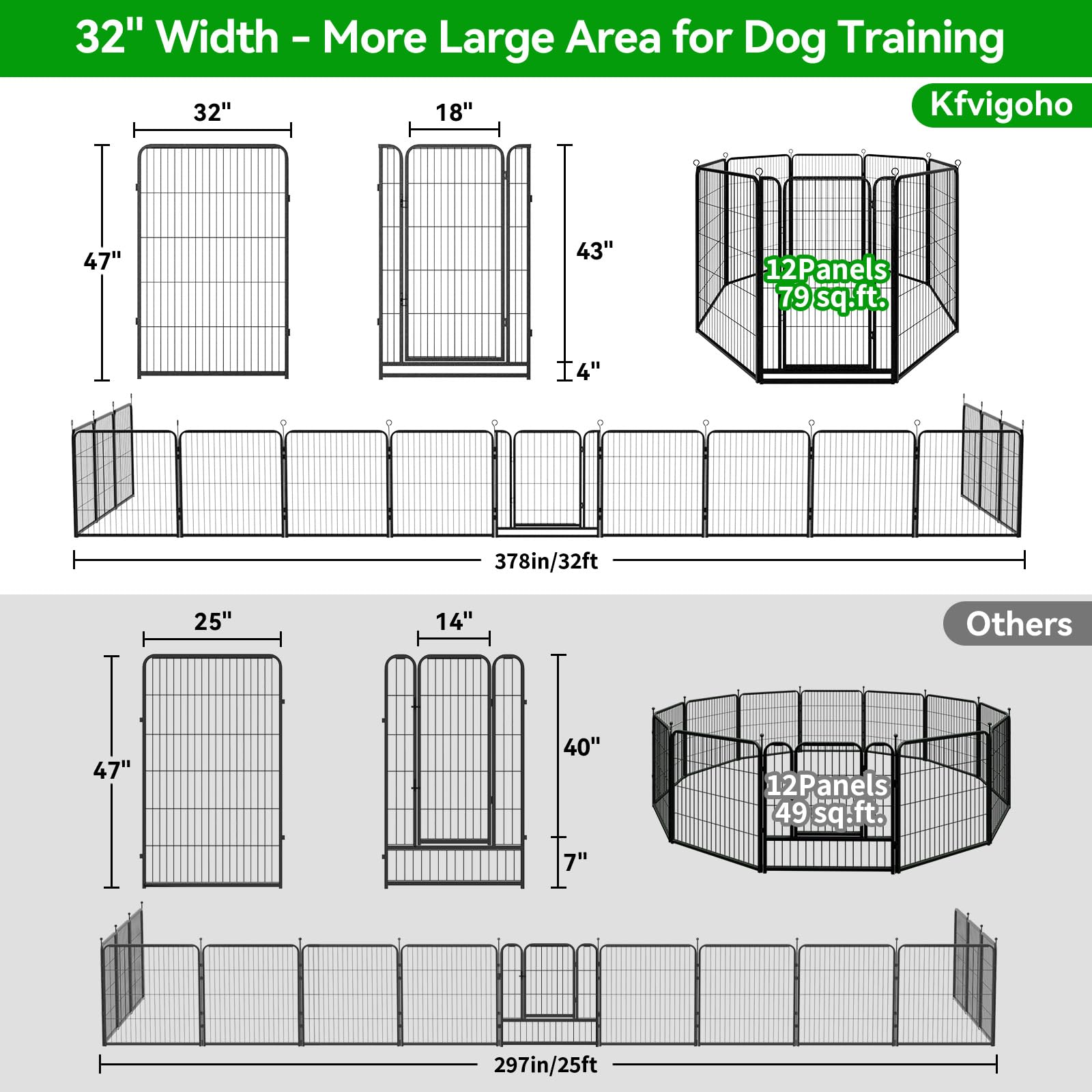 32" Width - More Large Area for Dog Training

Kfvigoho

32"

18"

47"

43"

4"

12Panels
79 sq.ft.

378in/32ft

Others

25"

14"

47"

40"

7"

12Panels
49 sq.ft.

297in/25ft