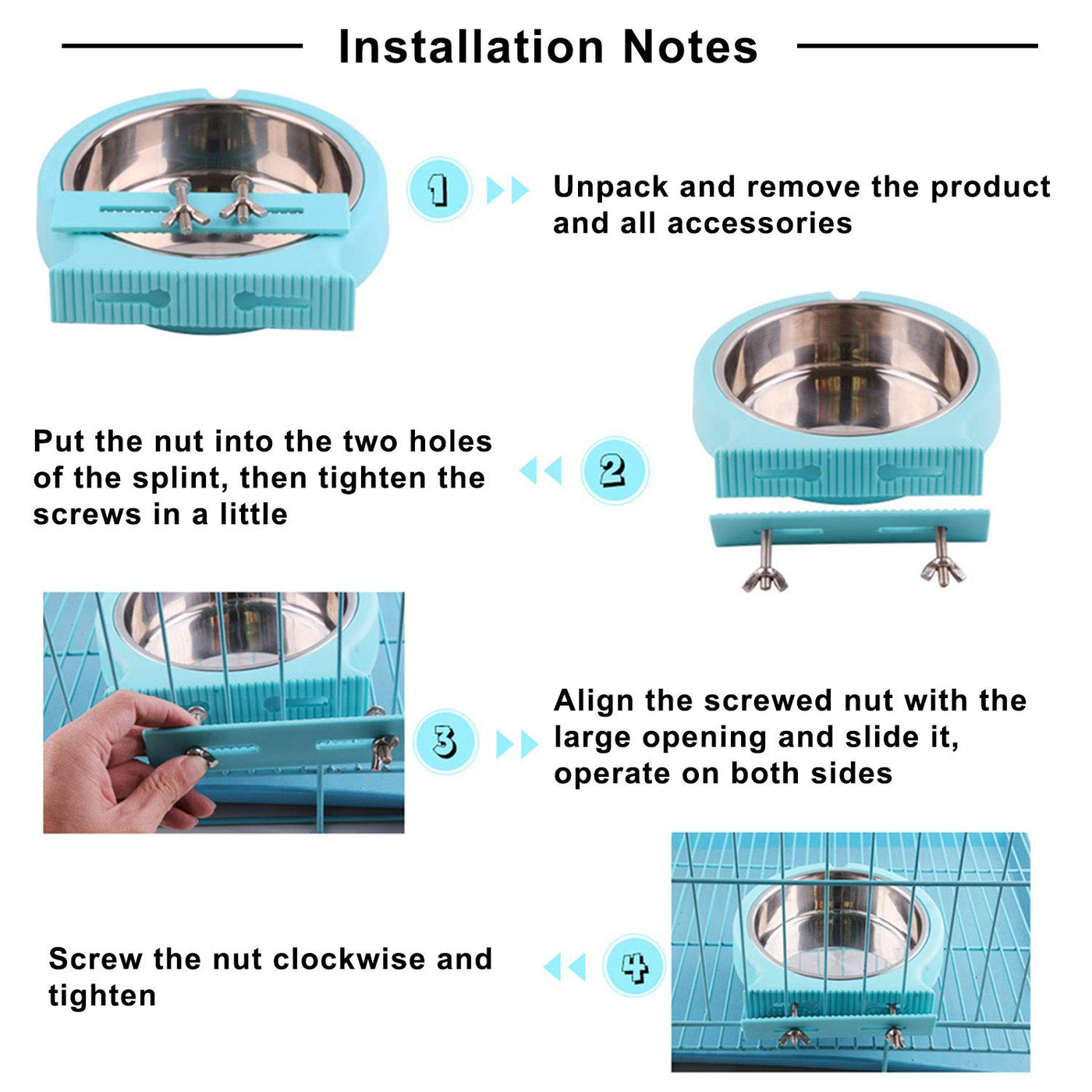 Installation Notes

1

Unpack and remove the product and all accessories

Put the nut into the two holes of the splint, then tighten the screws in a little

2

3

Align the screwed nut with the large opening and slide it, operate on both sides

Screw the nut clockwise and tighten

4