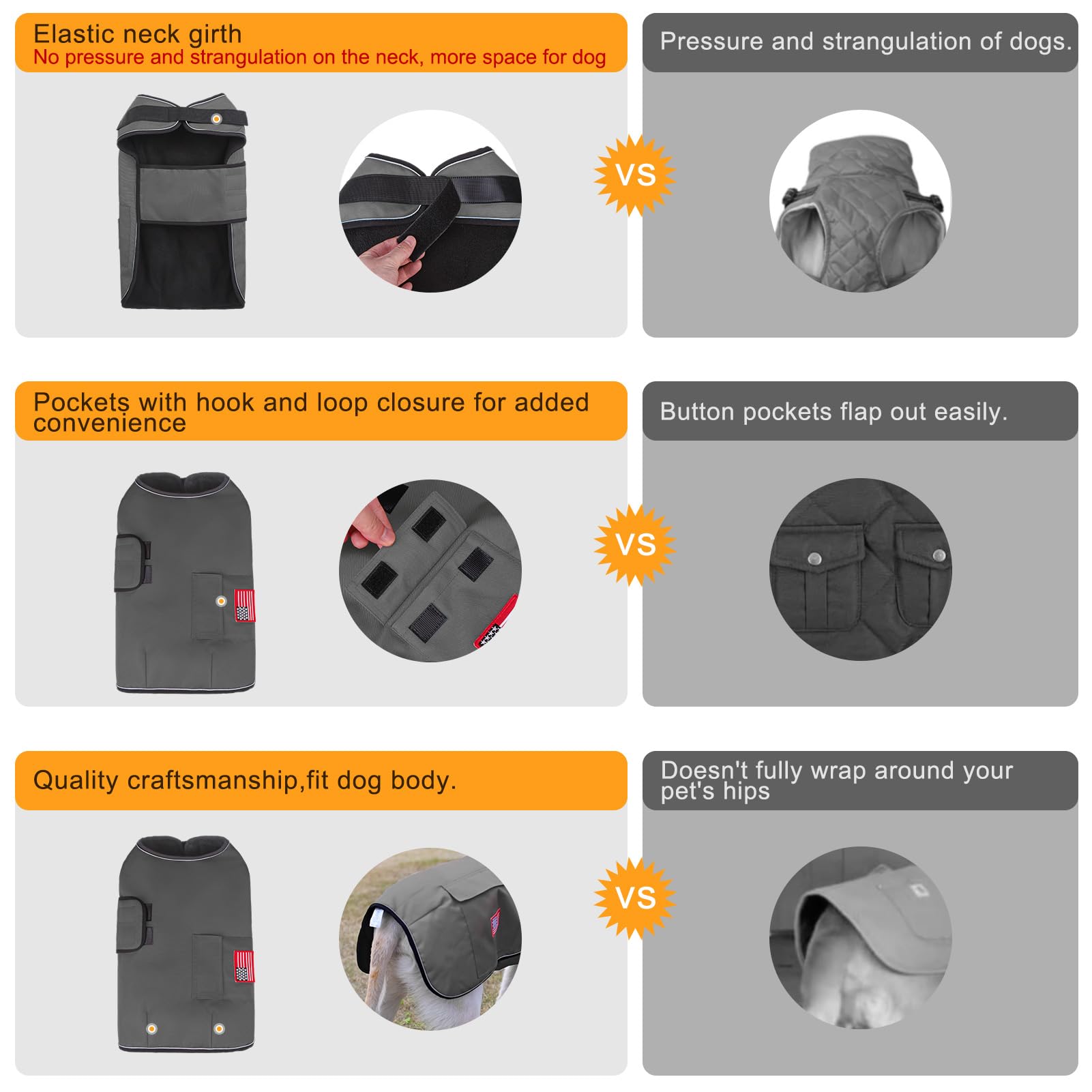 Elastic neck girth
No pressure and strangulation on the neck, more space for dog

VS

Pressure and strangulation of dogs.

Pockets with hook and loop closure for added convenience

VS

Button pockets flap out easily.

Quality craftsmanship,fit dog body.

VS

Doesn't fully wrap around your pet's hips