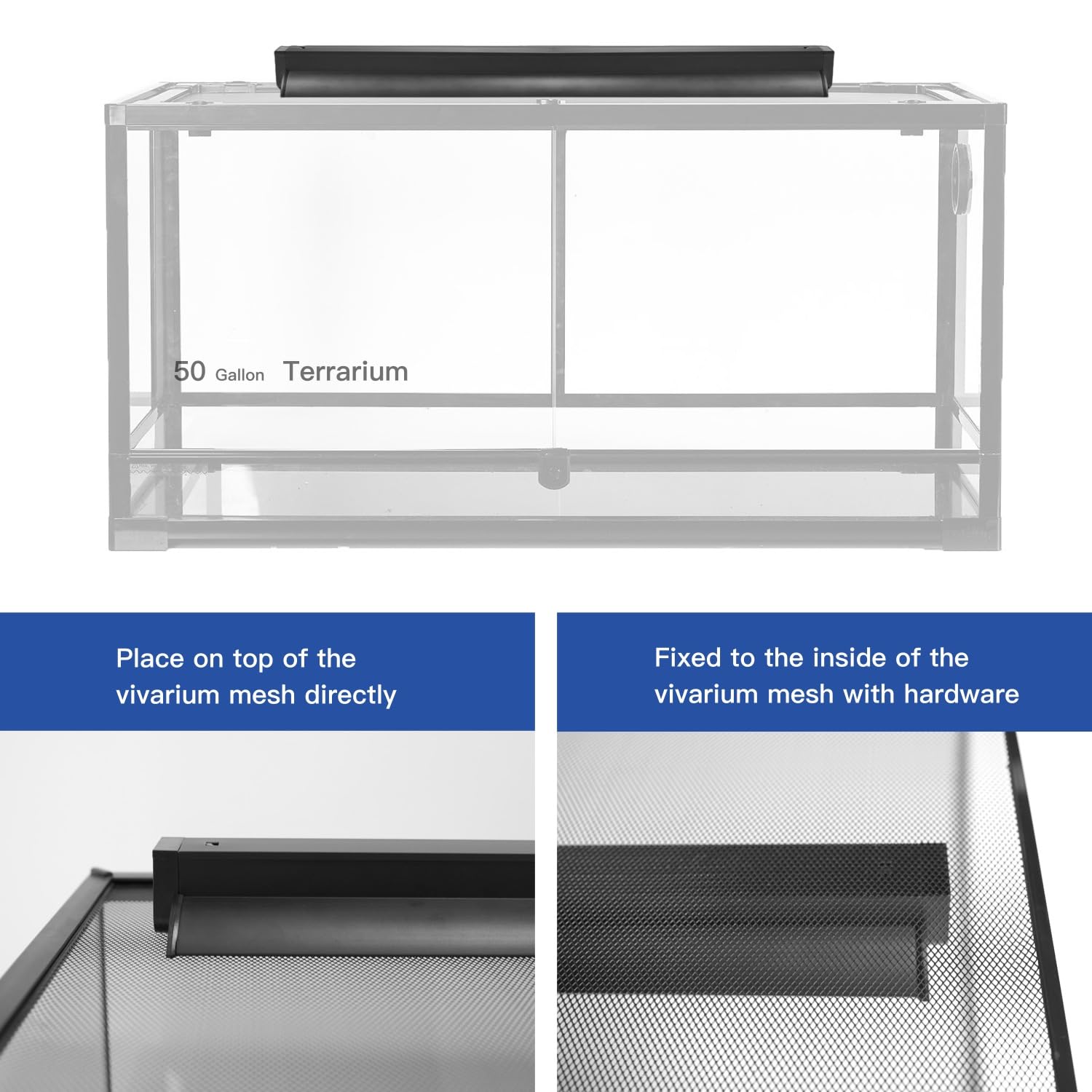 50 Gallon Terrarium

Place on top of the vivarium mesh directly

Fixed to the inside of the vivarium mesh with hardware