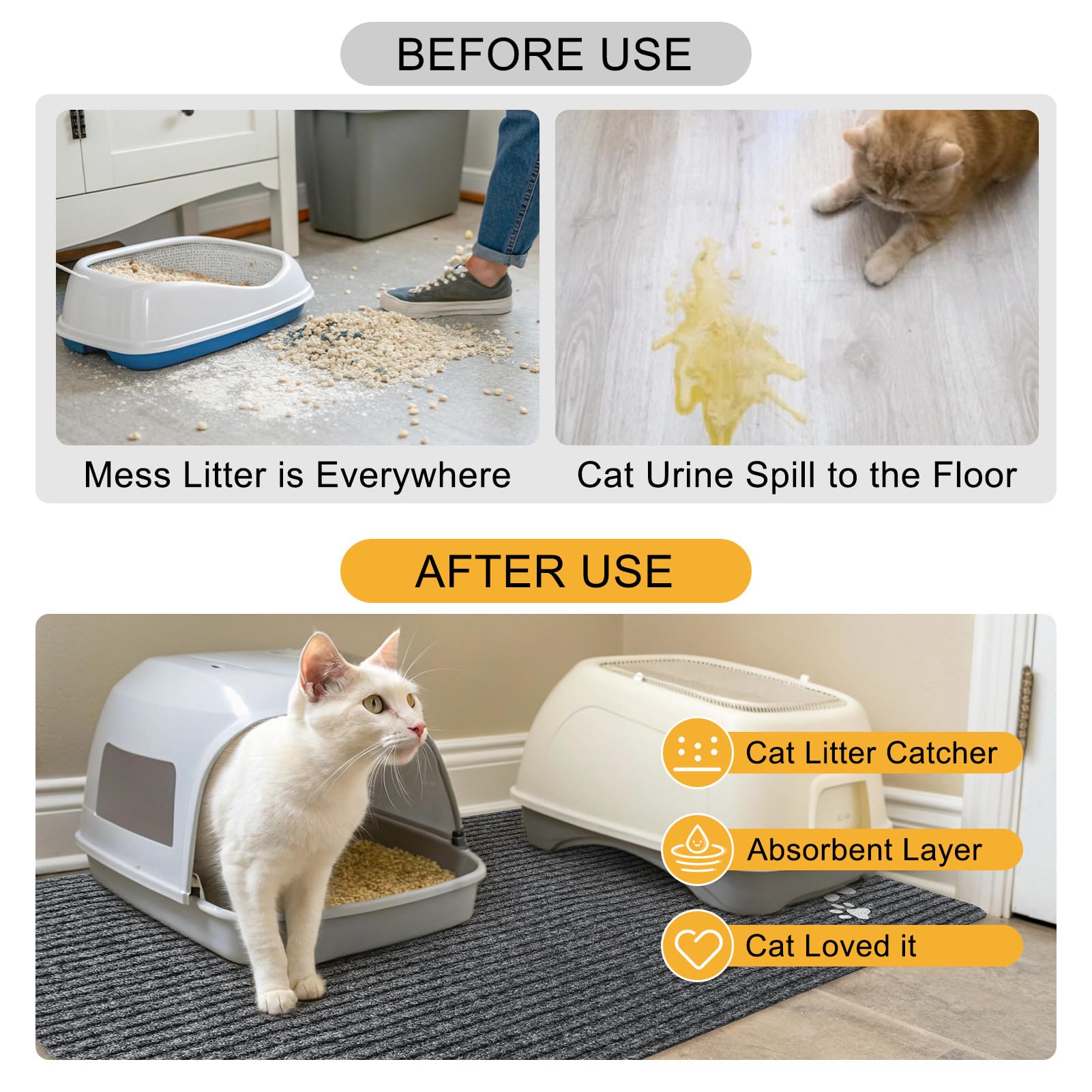 BEFORE USE

Mess Litter is Everywhere

Cat Urine Spill to the Floor

AFTER USE

Cat Litter Catcher

Absorbent Layer

Cat Loved it