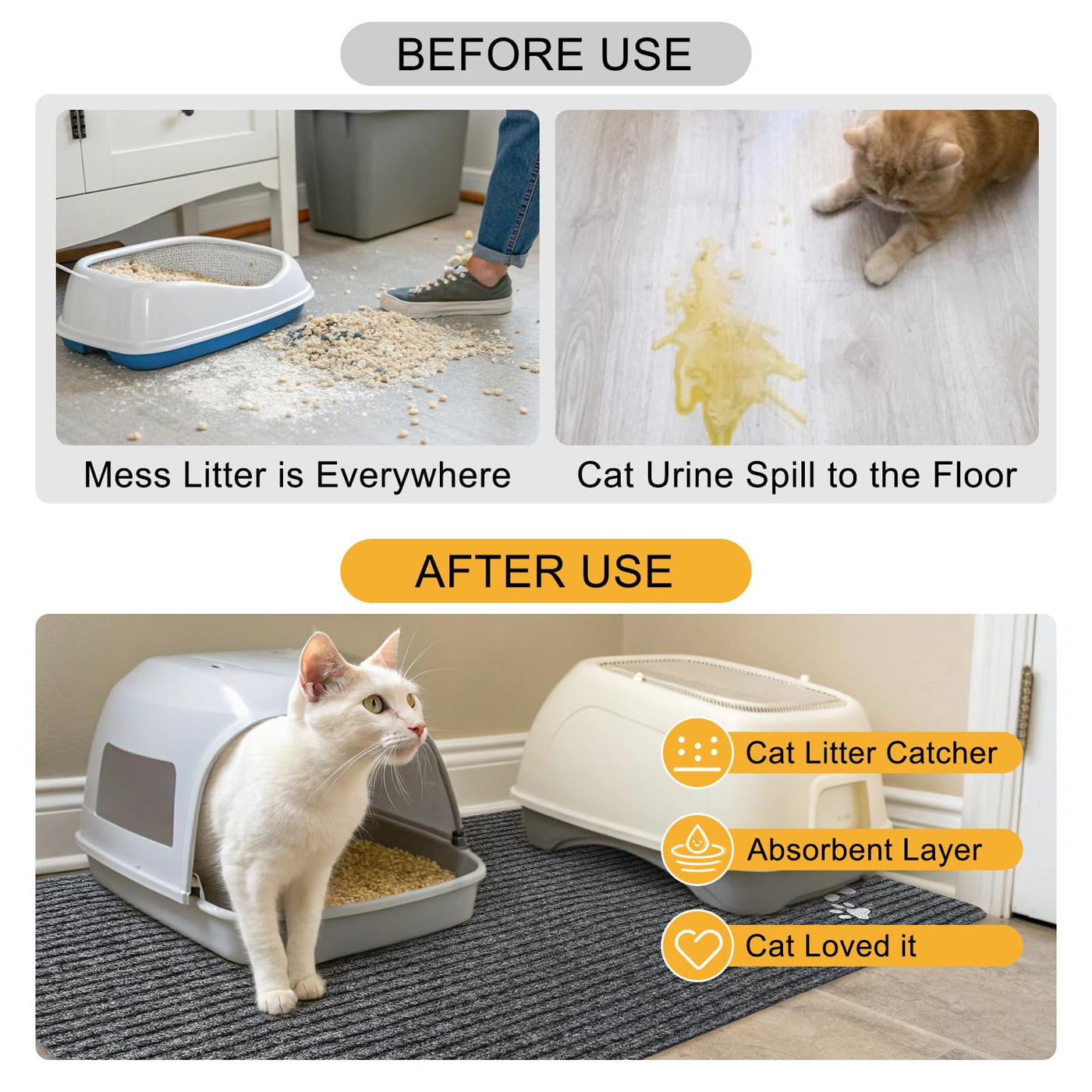 BEFORE USE

Mess Litter is Everywhere

Cat Urine Spill to the Floor

AFTER USE

Cat Litter Catcher

Absorbent Layer

Cat Loved it