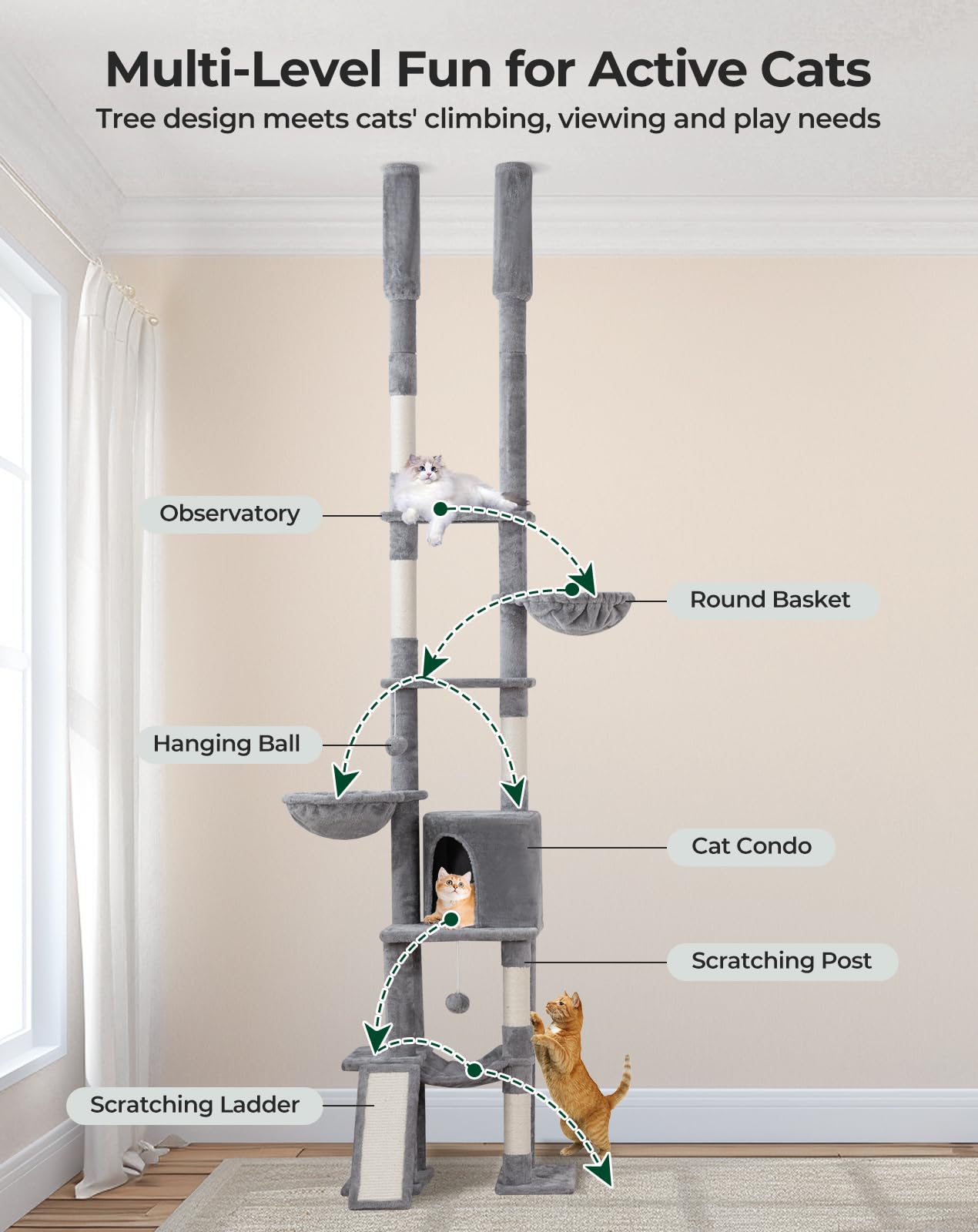 Multi-Level Fun for Active Cats

Tree design meets cats' climbing, viewing and play needs

Observatory

Round Basket

Hanging Ball

Cat Condo

Scratching Post

Scratching Ladder