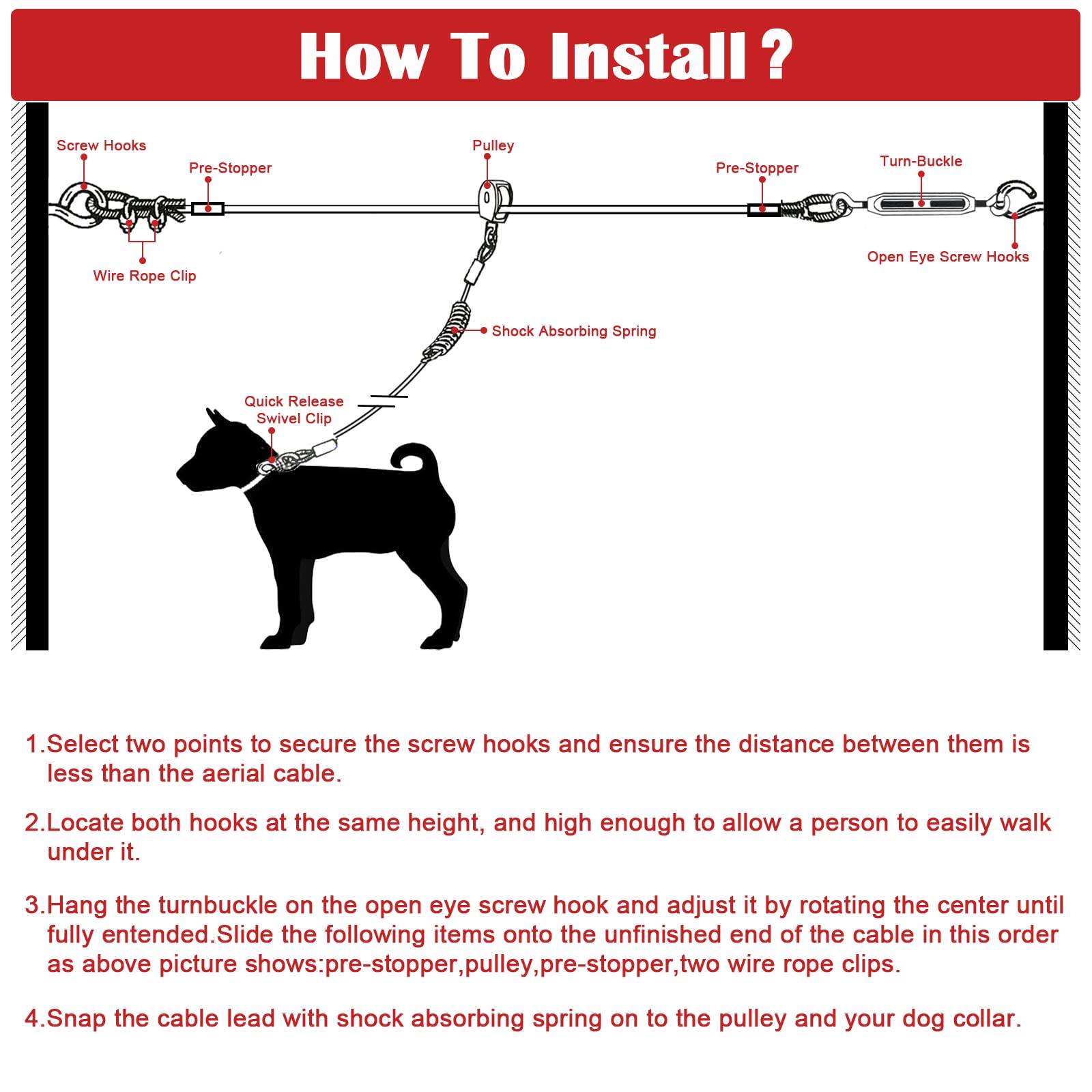 How To Install ?

Screw Hooks

Pre-Stopper

Pulley

Pre-Stopper

Turn-Buckle

Wire Rope Clip

Open Eye Screw Hooks

Shock Absorbing Spring

Quick Release Swivel Clip

1.Select two points to secure the screw hooks and ensure the distance between them is less than the aerial cable.

2.Locate both hooks at the same height, and high enough to allow a person to easily walk under it.

3.Hang the turnbuckle on the open eye screw hook and adjust it by rotating the center until fully entended.Slide the following items onto the unfinished end of the cable in this order as above picture shows:pre-stopper,pulley,pre-stopper,two wire rope clips.

4.Snap the cable lead with shock absorbing spring on to the pulley and your dog collar.