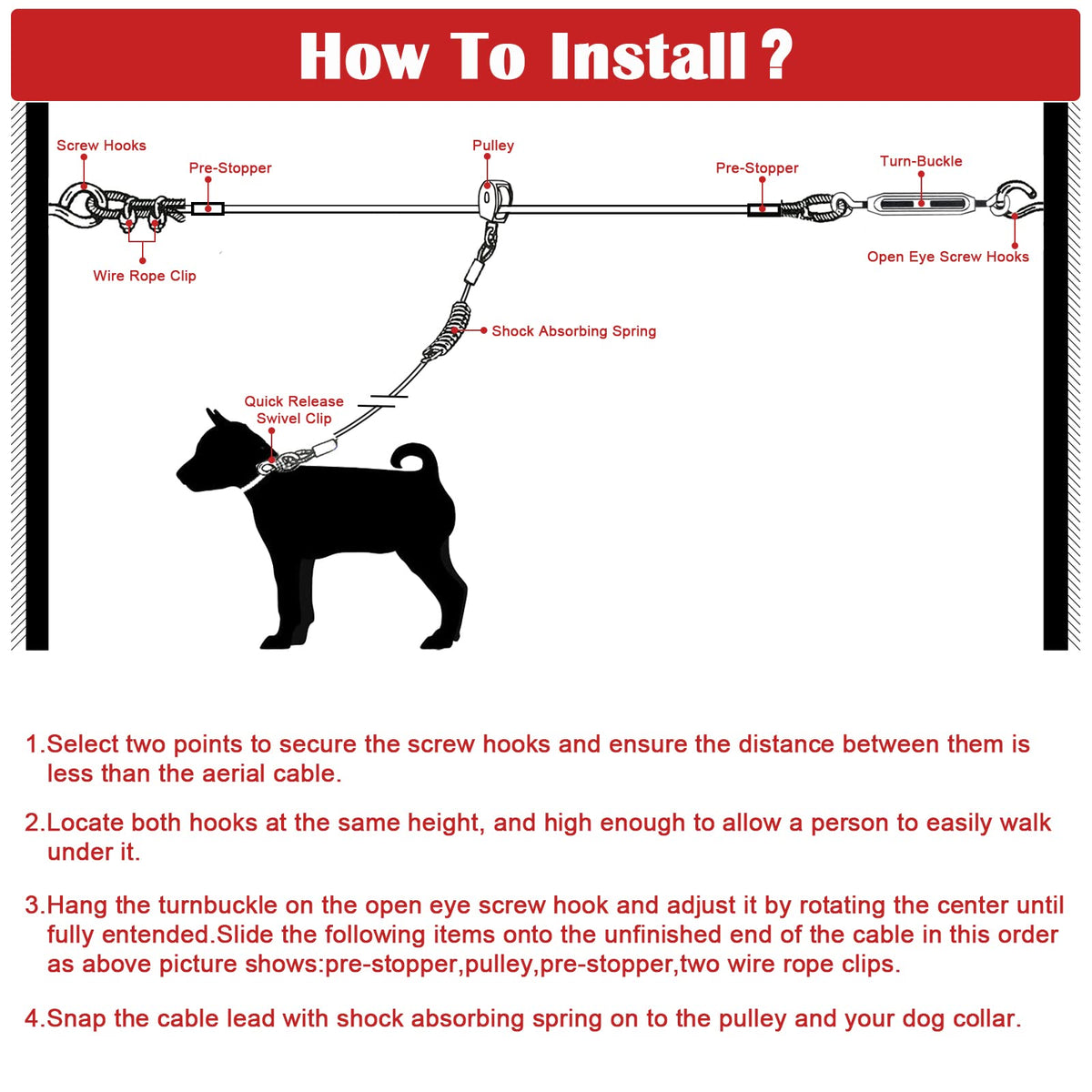 How To Install ?

Screw Hooks

Pre-Stopper

Pulley

Pre-Stopper

Turn-Buckle

Wire Rope Clip

Open Eye Screw Hooks

Shock Absorbing Spring

Quick Release Swivel Clip

1.Select two points to secure the screw hooks and ensure the distance between them is less than the aerial cable.

2.Locate both hooks at the same height, and high enough to allow a person to easily walk under it.

3.Hang the turnbuckle on the open eye screw hook and adjust it by rotating the center until fully entended.Slide the following items onto the unfinished end of the cable in this order as above picture shows:pre-stopper,pulley,pre-stopper,two wire rope clips.

4.Snap the cable lead with shock absorbing spring on to the pulley and your dog collar.