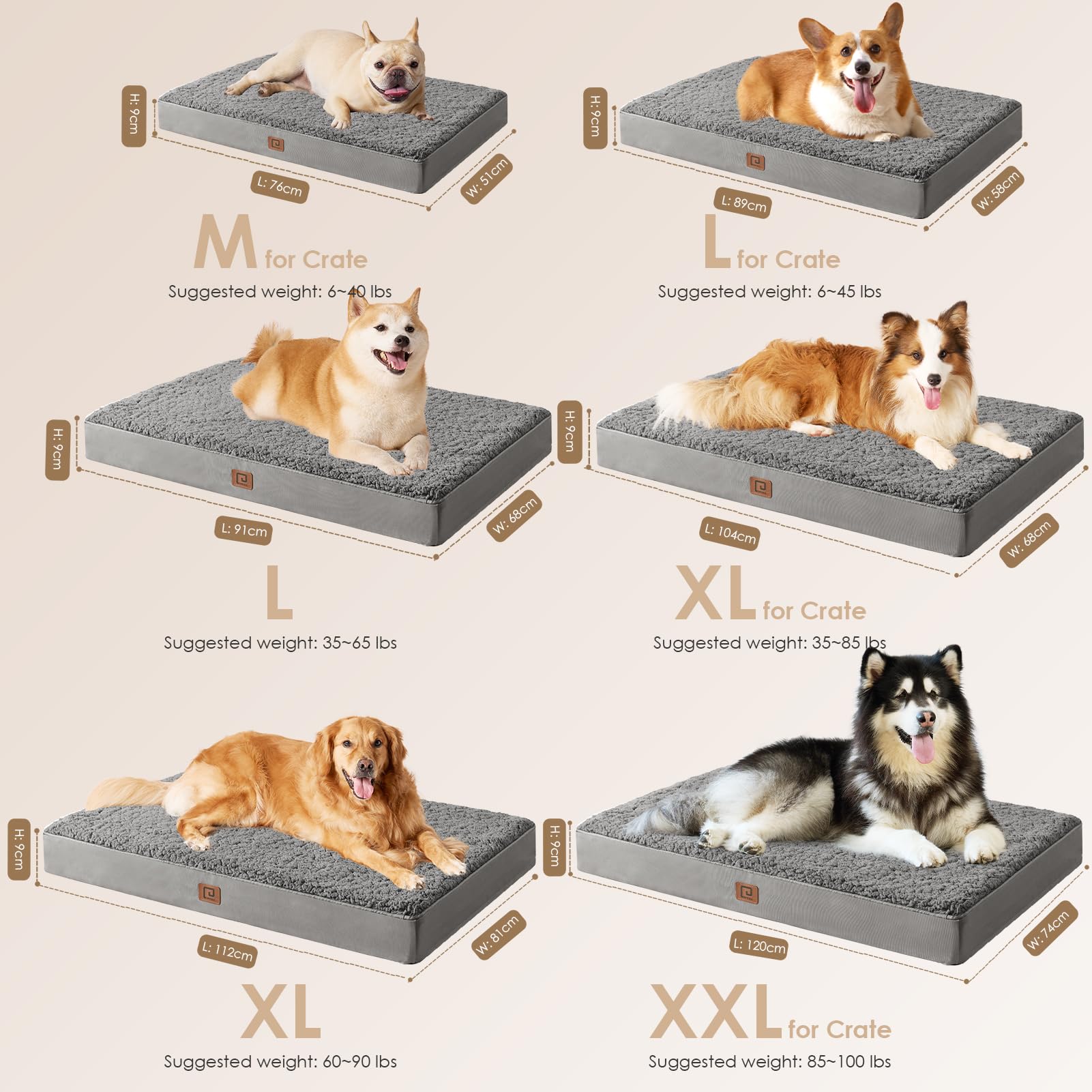 H: 9cm
L: 76cm
W: 51cm
M for Crate
Suggested weight: 6~40 lbs

H: 9cm
L: 89cm
W: 58cm
L for Crate
Suggested weight: 6~45 lbs

H: 9cm
L: 91cm
W: 68cm
L
Suggested weight: 35~65 lbs

H: 9cm
L: 104cm
W: 68cm
XL for Crate
Suggested weight: 35~85 lbs

H: 9cm
L: 112cm
W: 81cm
XL
Suggested weight: 60~90 lbs

H: 9cm
L: 120cm
W: 74cm
XXL for Crate
Suggested weight: 85~100 lbs