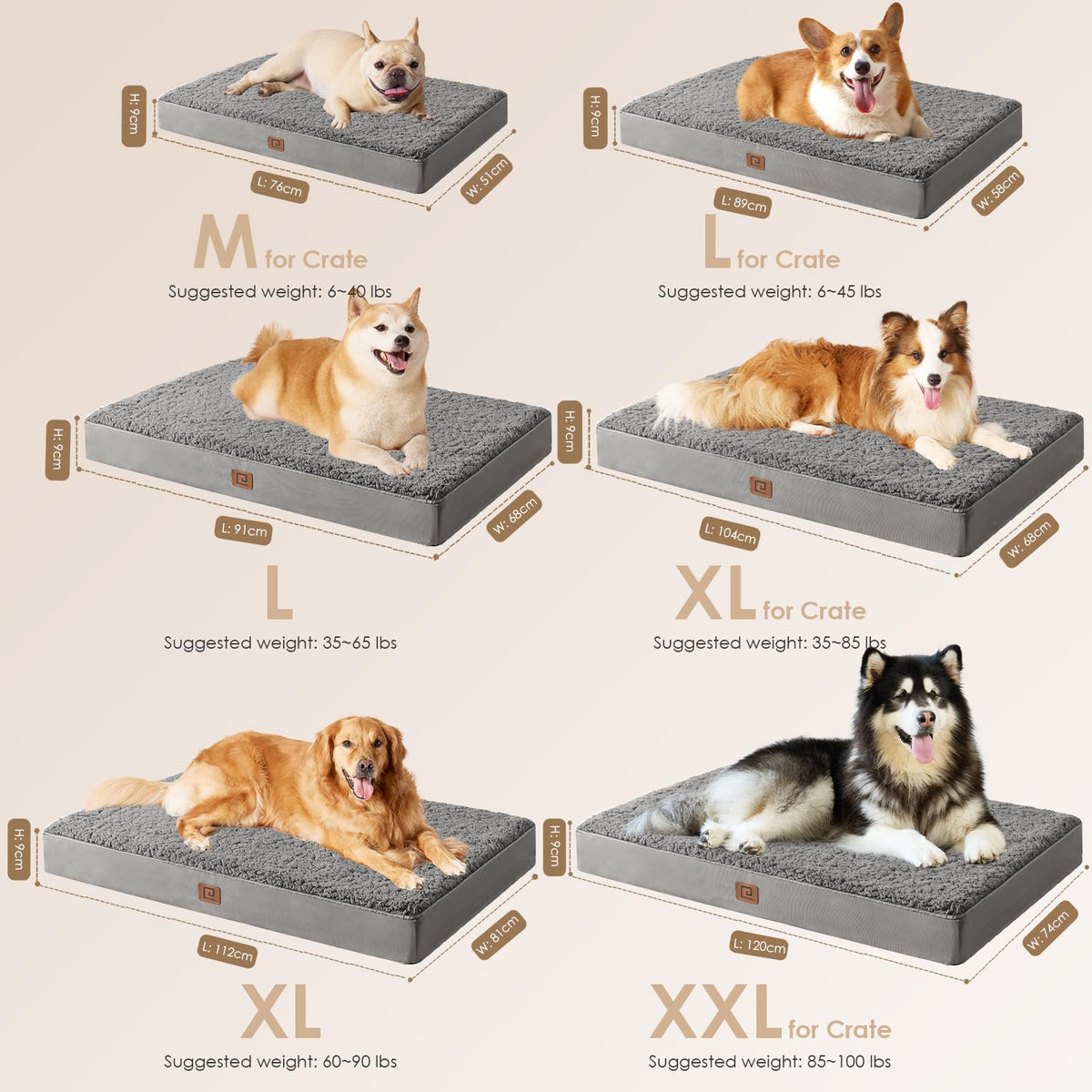 H: 9cm
L: 76cm
W: 51cm
M for Crate
Suggested weight: 6~40 lbs

H: 9cm
L: 89cm
W: 58cm
L for Crate
Suggested weight: 6~45 lbs

H: 9cm
L: 91cm
W: 68cm
L
Suggested weight: 35~65 lbs

H: 9cm
L: 104cm
W: 68cm
XL for Crate
Suggested weight: 35~85 lbs

H: 9cm
L: 112cm
W: 81cm
XL
Suggested weight: 60~90 lbs

H: 9cm
L: 120cm
W: 74cm
XXL for Crate
Suggested weight: 85~100 lbs