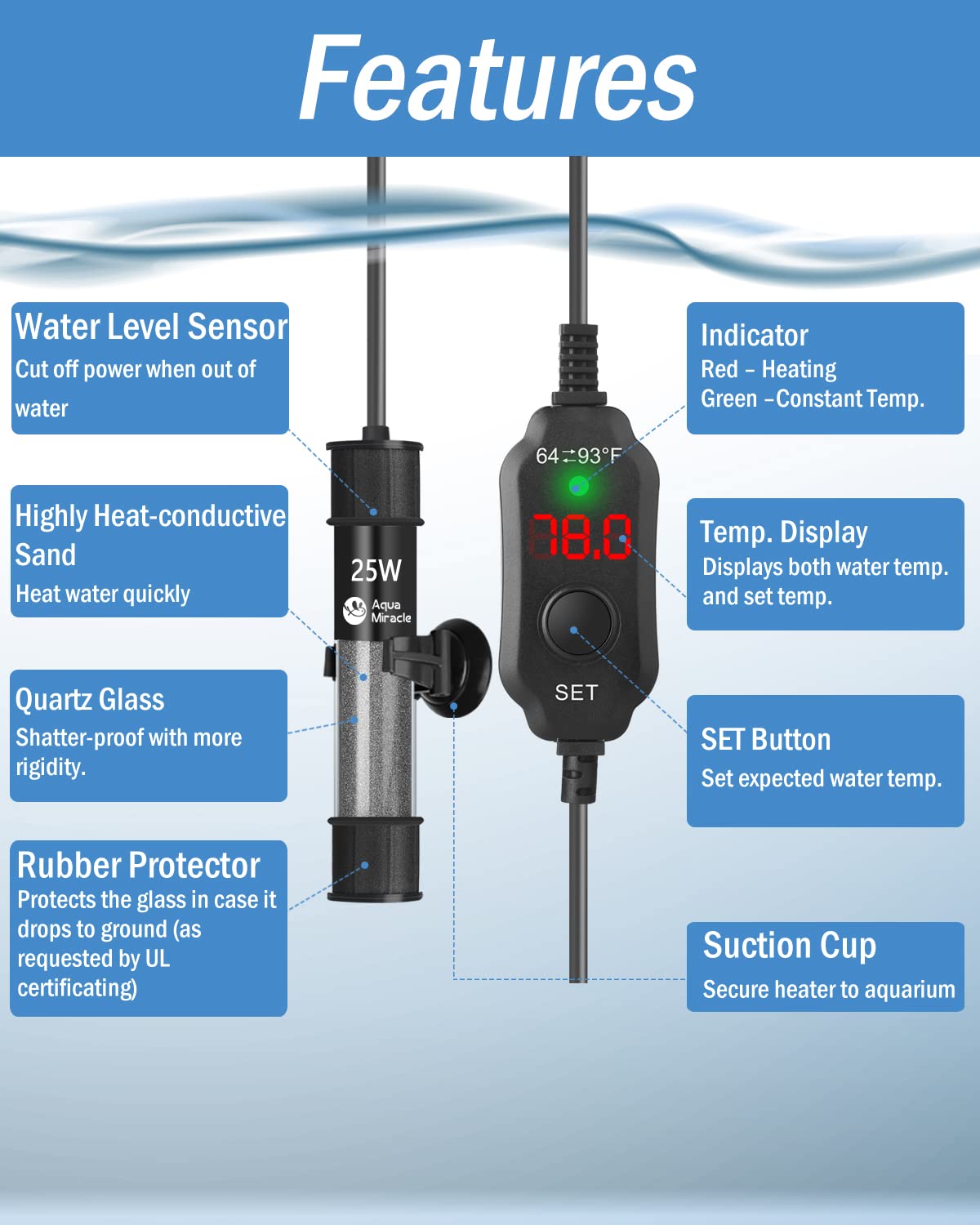 Features

Water Level Sensor
Cut off power when out of water

Highly Heat-conductive Sand
Heat water quickly

Quartz Glass
Shatter-proof with more rigidity.

Rubber Protector
Protects the glass in case it drops to ground (as requested by UL certificating)

25W
Aqua Miracle

64⇄93°F
78.0
SET

Indicator
Red – Heating
Green –Constant Temp.

Temp. Display
Displays both water temp. and set temp.

SET Button
Set expected water temp.

Suction Cup
Secure heater to aquarium