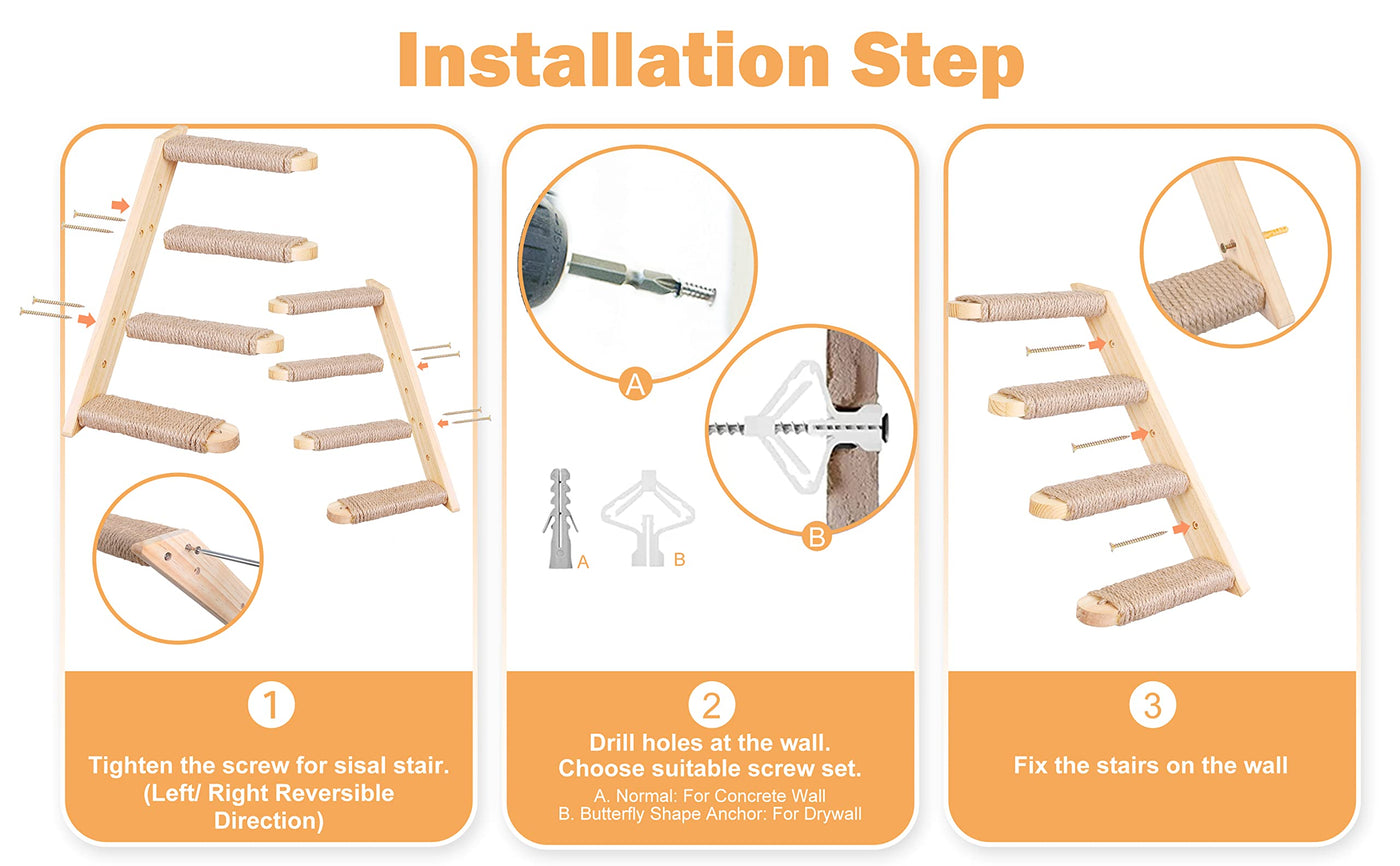 Installation Step

1

Tighten the screw for sisal stair. (Left/ Right Reversible Direction)

A

B

A

B

2

Drill holes at the wall. Choose suitable screw set.

A. Normal: For Concrete Wall
B. Butterfly Shape Anchor: For Drywall

3

Fix the stairs on the wall