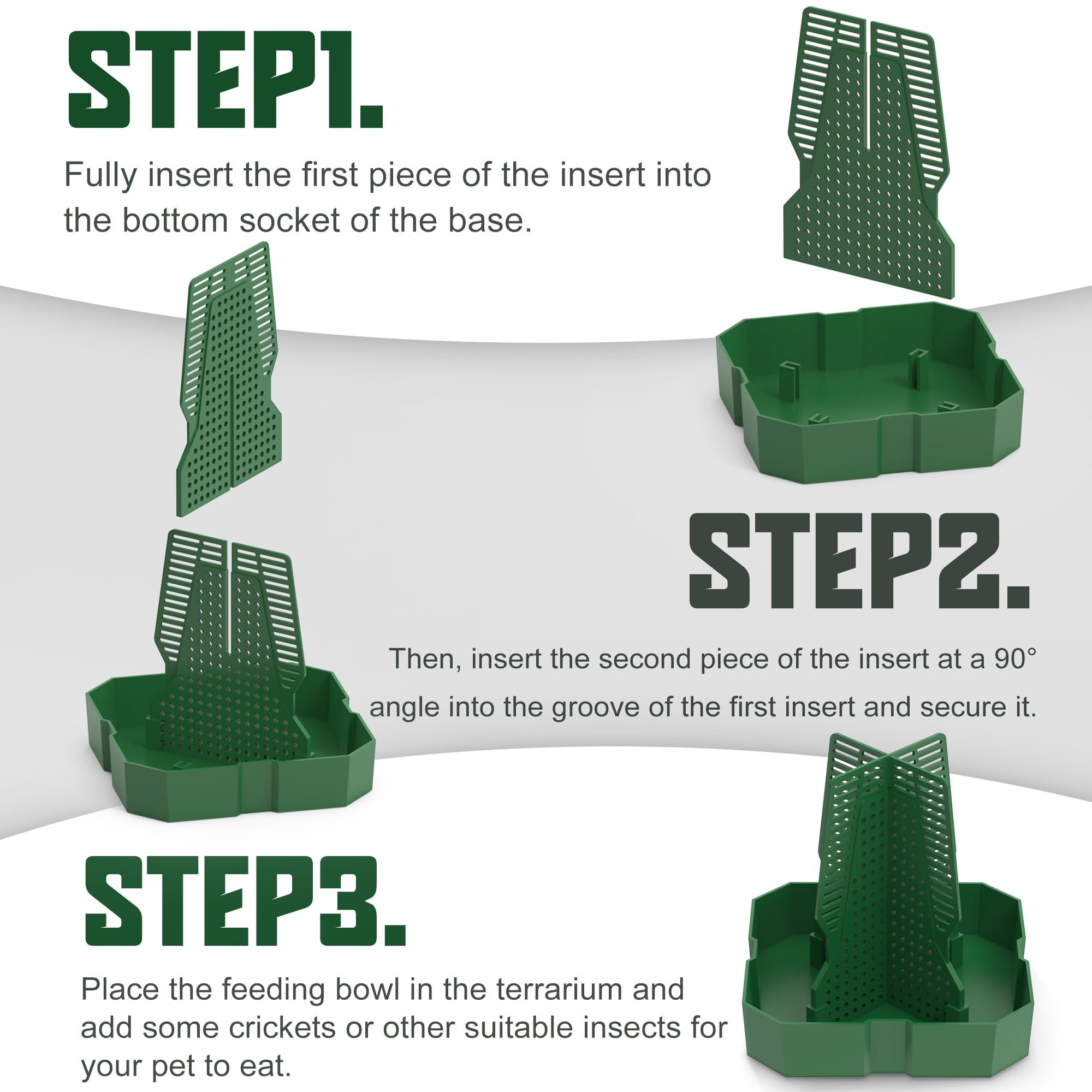 STEP1.

Fully insert the first piece of the insert into the bottom socket of the base.

STEP2.

Then, insert the second piece of the insert at a 90° angle into the groove of the first insert and secure it.

STEP3.

Place the feeding bowl in the terrarium and add some crickets or other suitable insects for your pet to eat.