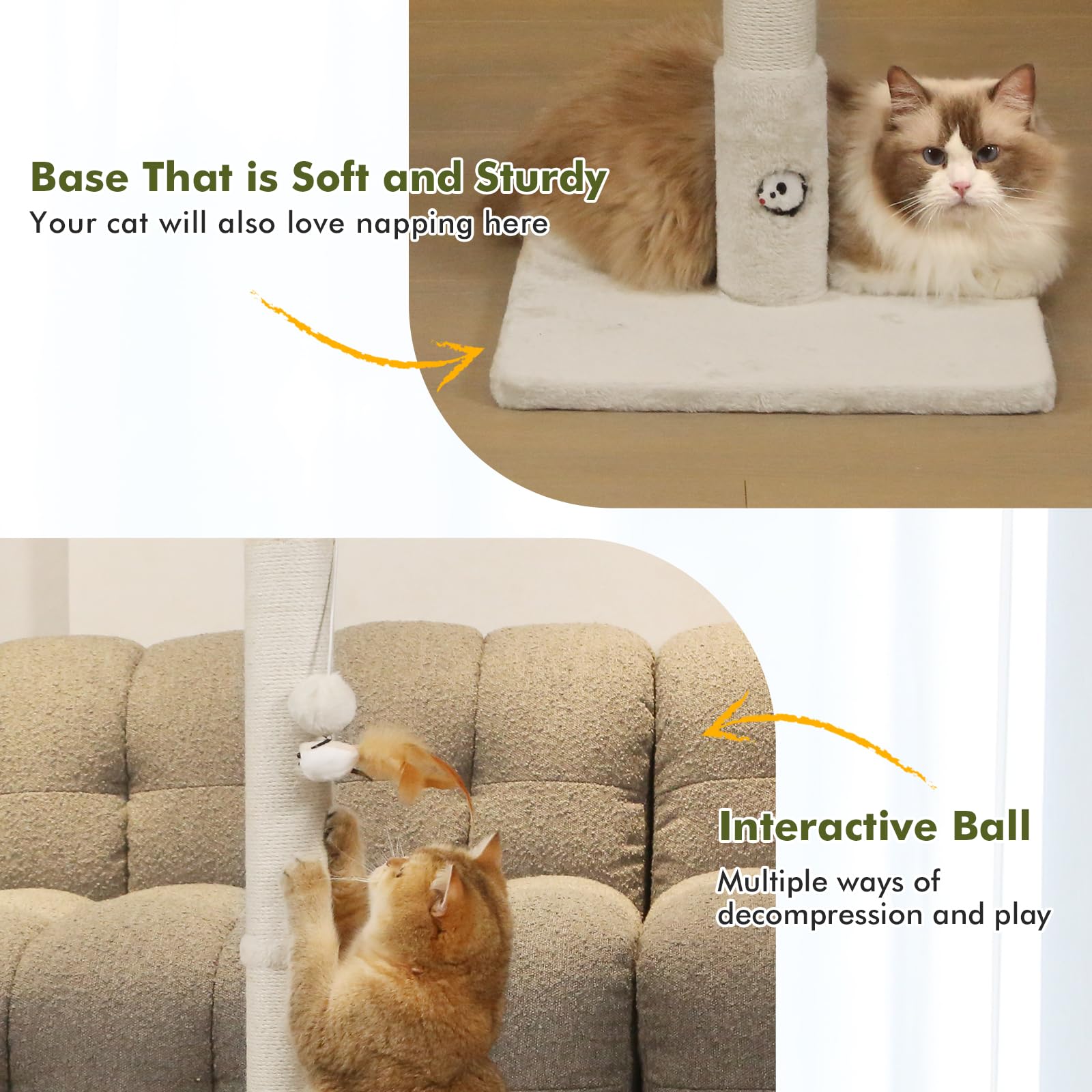 Base That is Soft and Sturdy
Your cat will also love napping here

Interactive Ball
Multiple ways of decompression and play