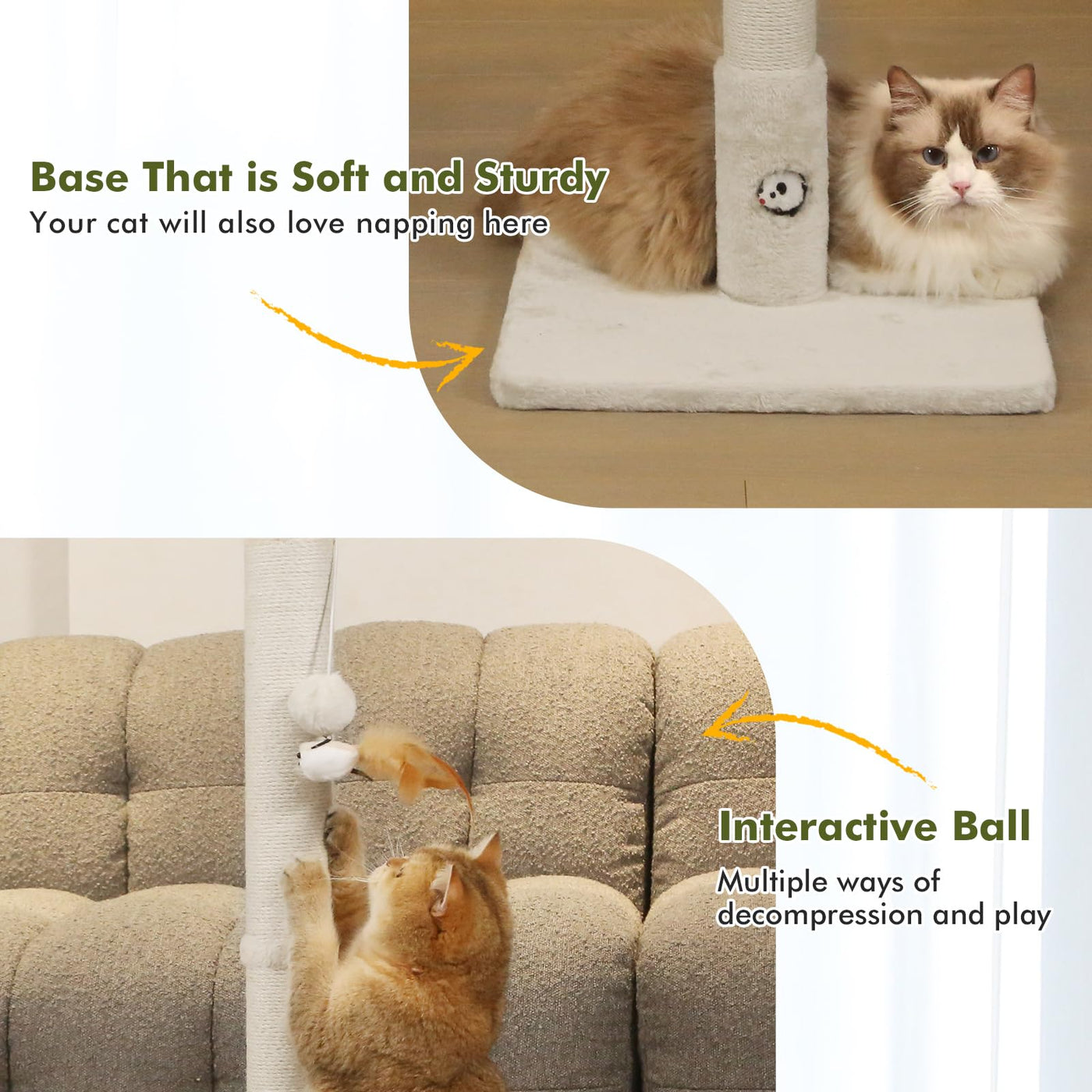 Base That is Soft and Sturdy
Your cat will also love napping here

Interactive Ball
Multiple ways of decompression and play