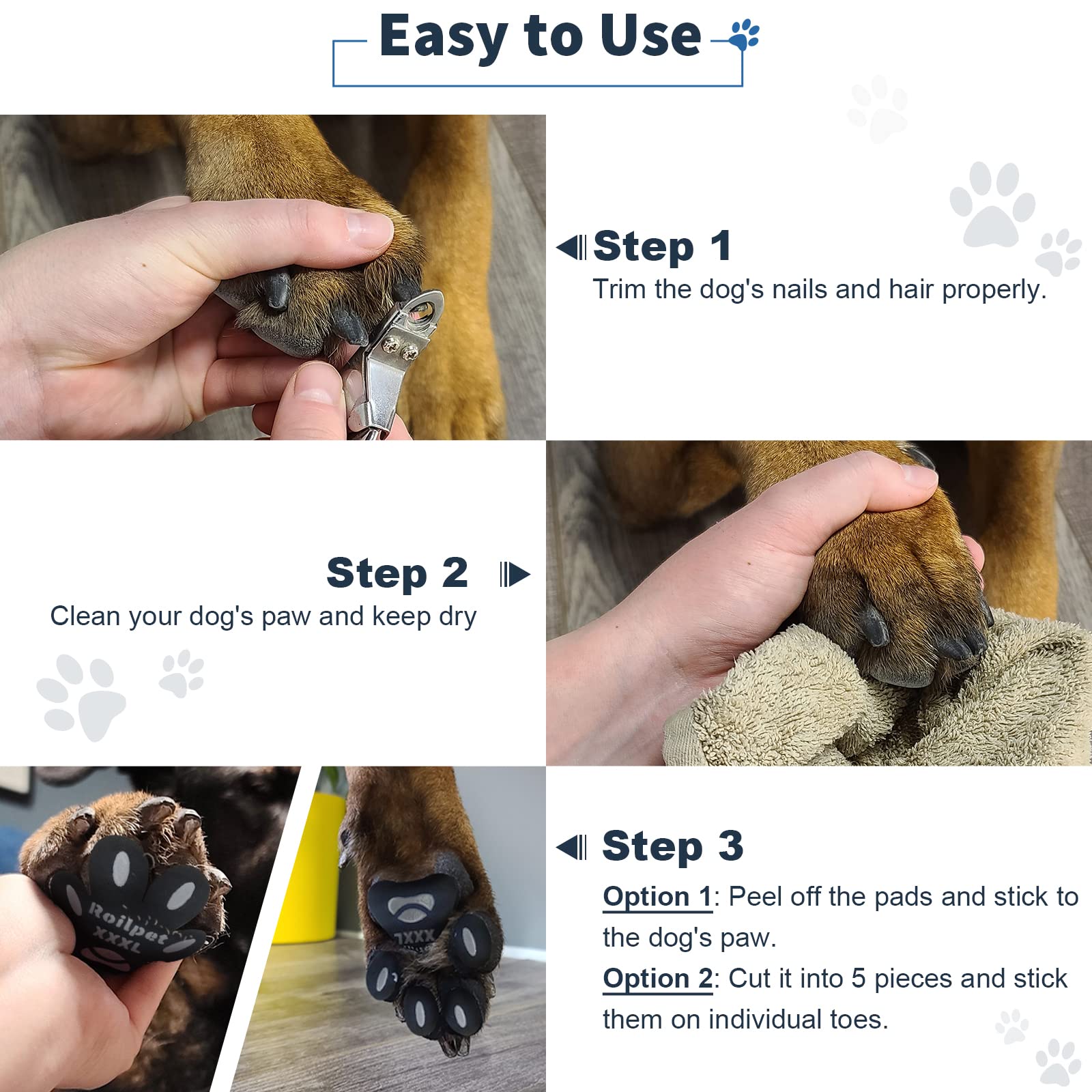 Easy to Use

Step 1
Trim the dog's nails and hair properly.

Step 2
Clean your dog's paw and keep dry

Roilpet
XXXL

XXXL

Step 3
Option 1: Peel off the pads and stick to the dog's paw.
Option 2: Cut it into 5 pieces and stick them on individual toes.