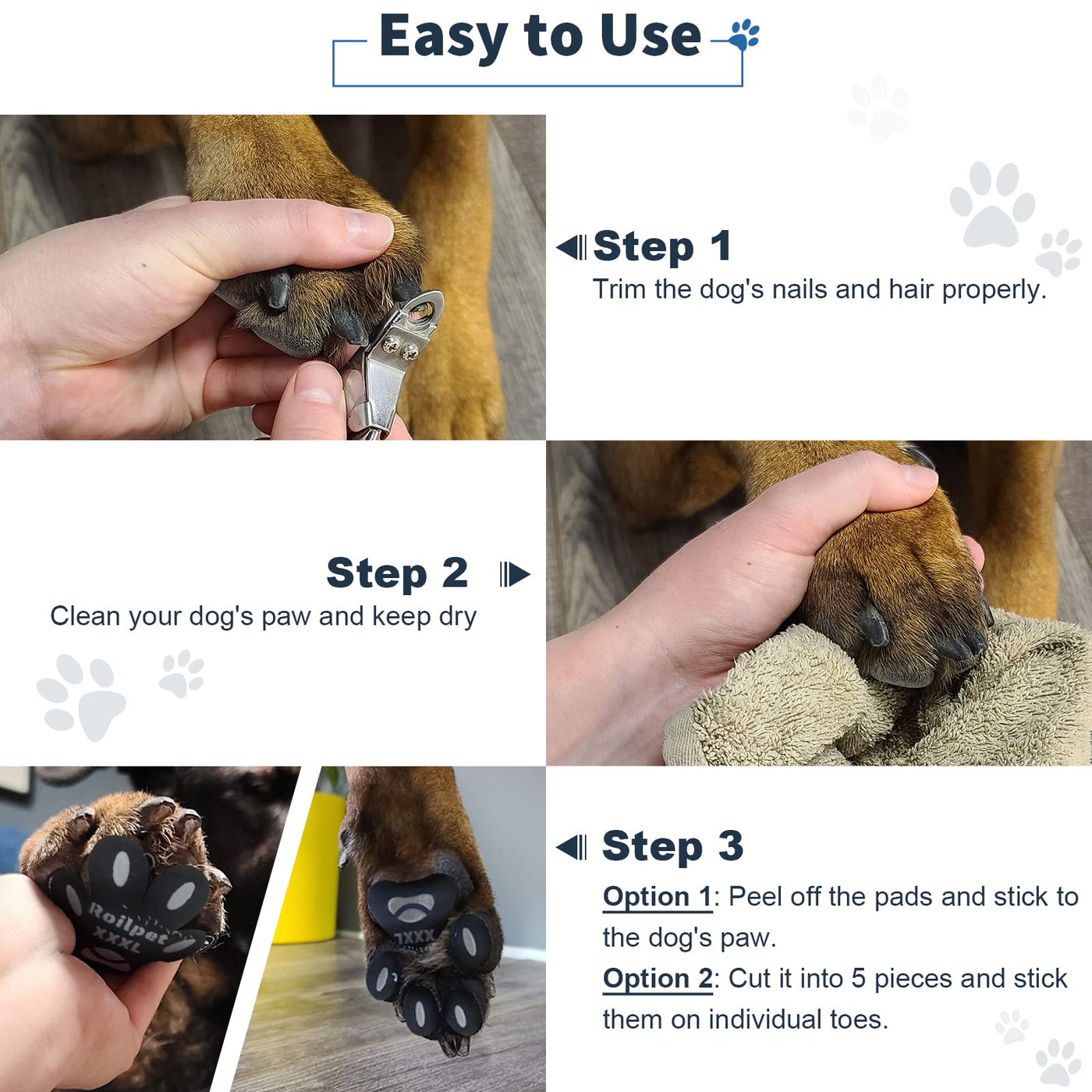 Easy to Use

Step 1
Trim the dog's nails and hair properly.

Step 2
Clean your dog's paw and keep dry

Roilpet
XXXL

XXXL

Step 3
Option 1: Peel off the pads and stick to the dog's paw.
Option 2: Cut it into 5 pieces and stick them on individual toes.