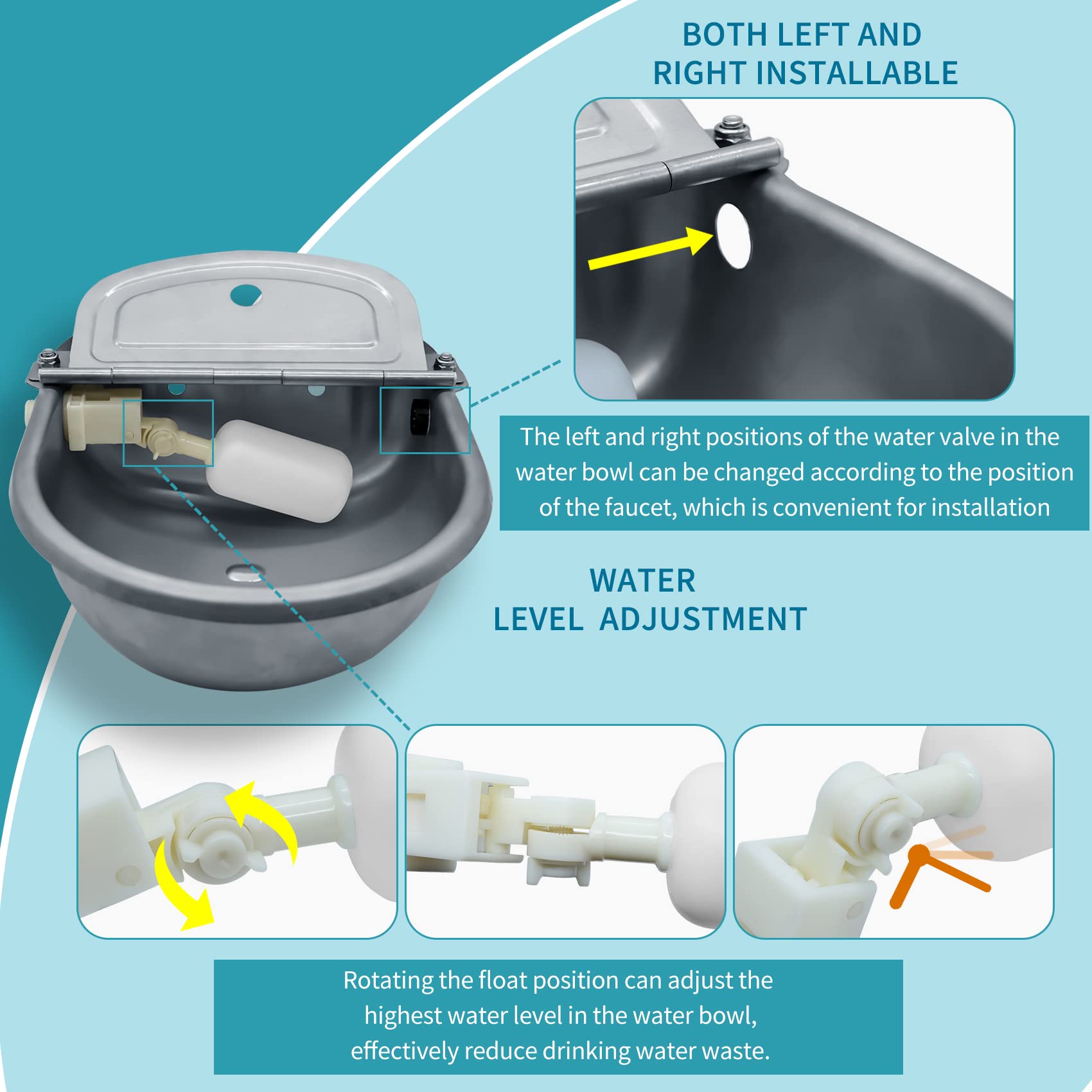 BOTH LEFT AND RIGHT INSTALLABLE

The left and right positions of the water valve in the water bowl can be changed according to the position of the faucet, which is convenient for installation

WATER LEVEL ADJUSTMENT

Rotating the float position can adjust the highest water level in the water bowl, effectively reduce drinking water waste.