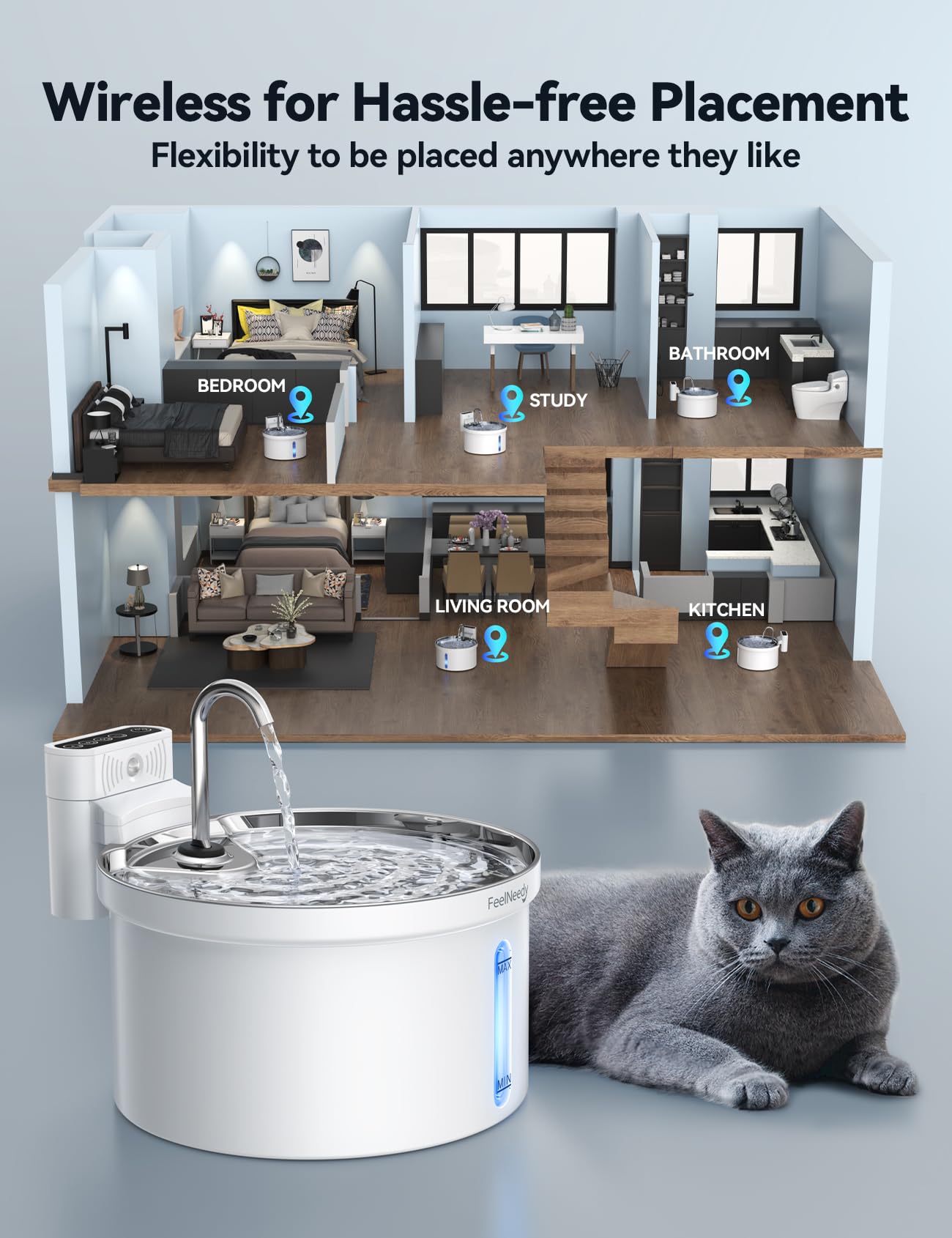 Wireless for Hassle-free Placement

Flexibility to be placed anywhere they like

BEDROOM

STUDY

BATHROOM

LIVING ROOM

KITCHEN

FeelNeedy

MAX

MIN