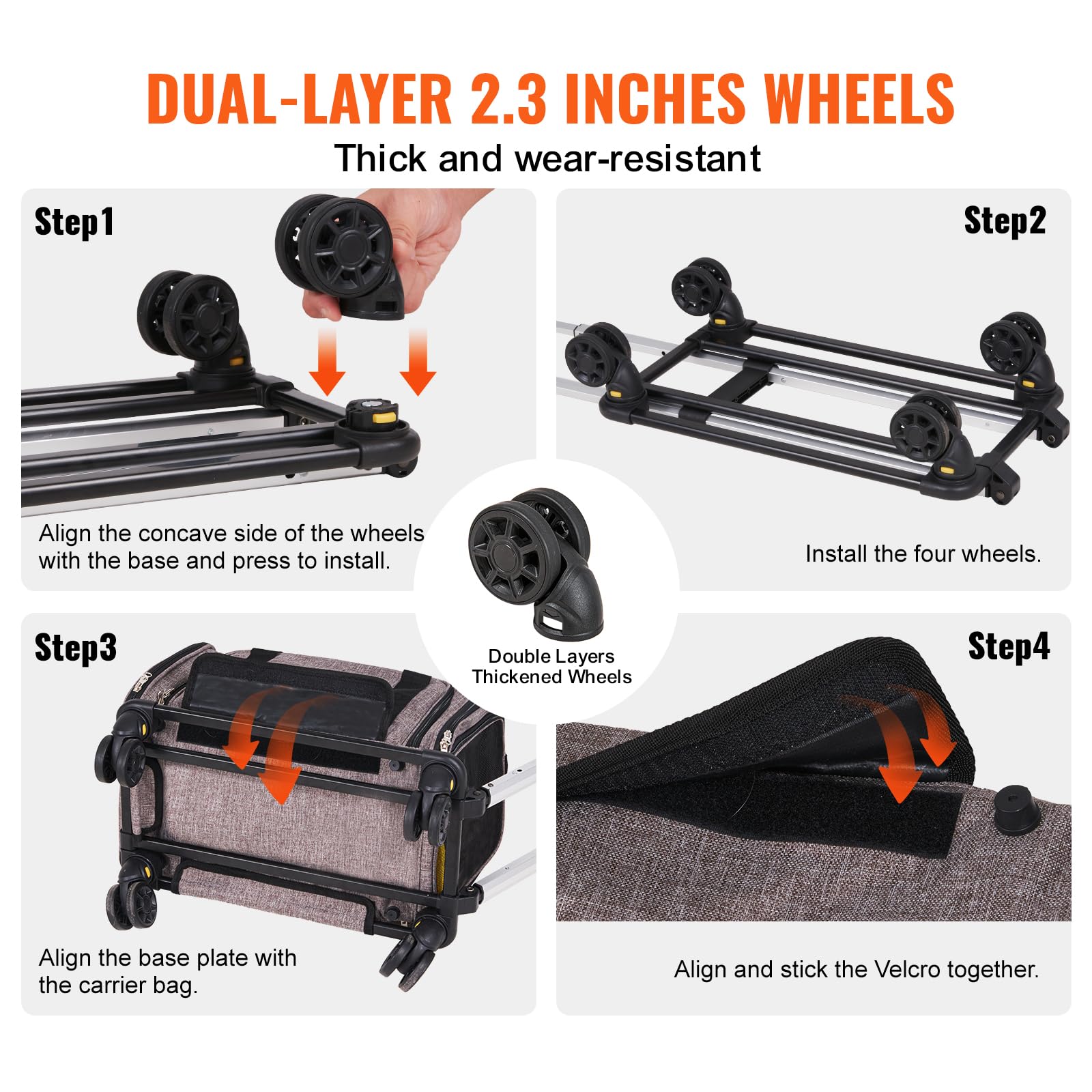 DUAL-LAYER 2.3 INCHES WHEELS

Thick and wear-resistant

Step1

Align the concave side of the wheels with the base and press to install.

Step2

Install the four wheels.

Double Layers Thickened Wheels

Step3

Align the base plate with the carrier bag.

Step4

Align and stick the Velcro together.