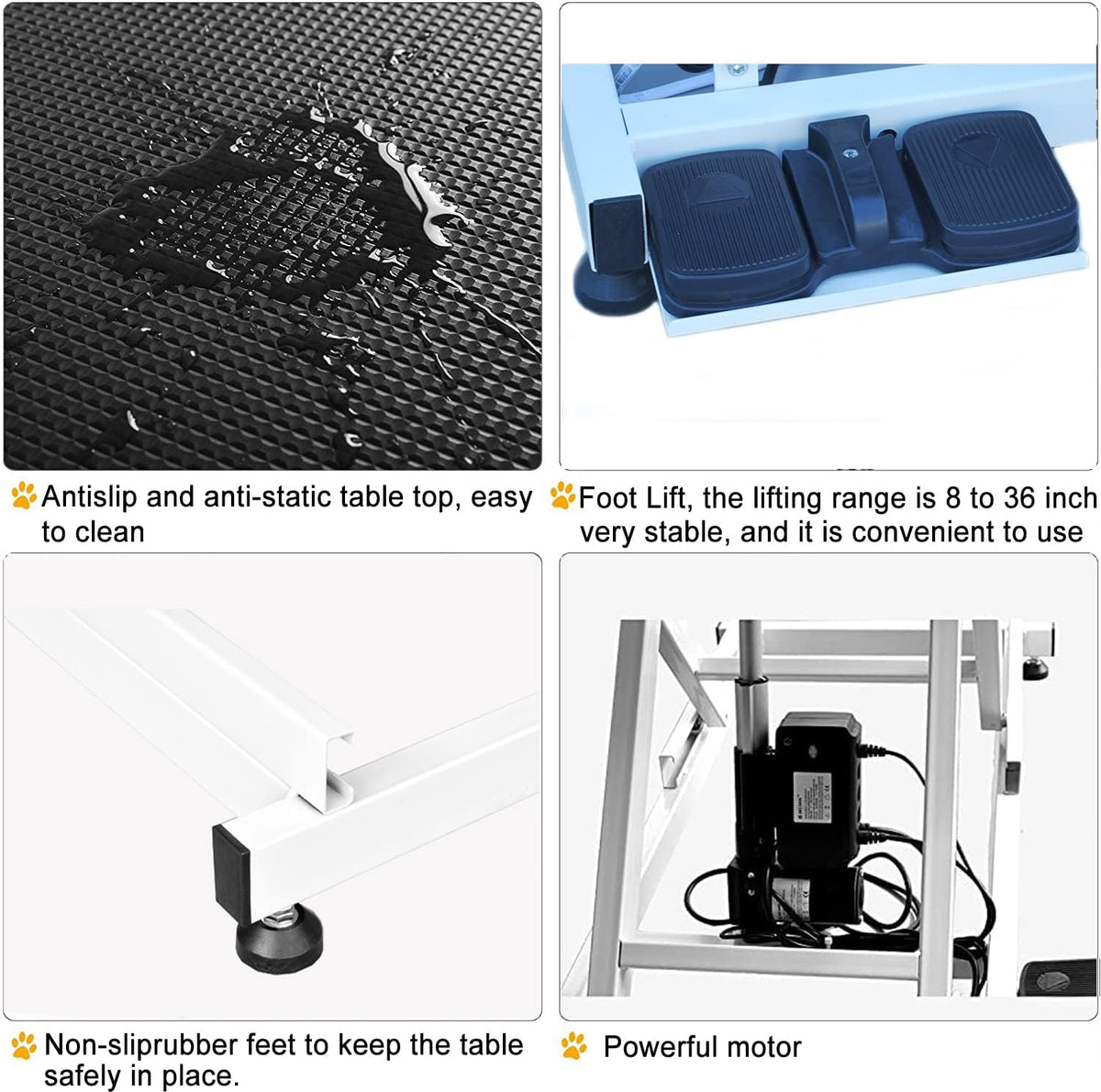 Antislip and anti-static table top, easy to clean

Foot Lift, the lifting range is 8 to 36 inch very stable, and it is convenient to use

Non-sliprubber feet to keep the table safely in place.

Powerful motor