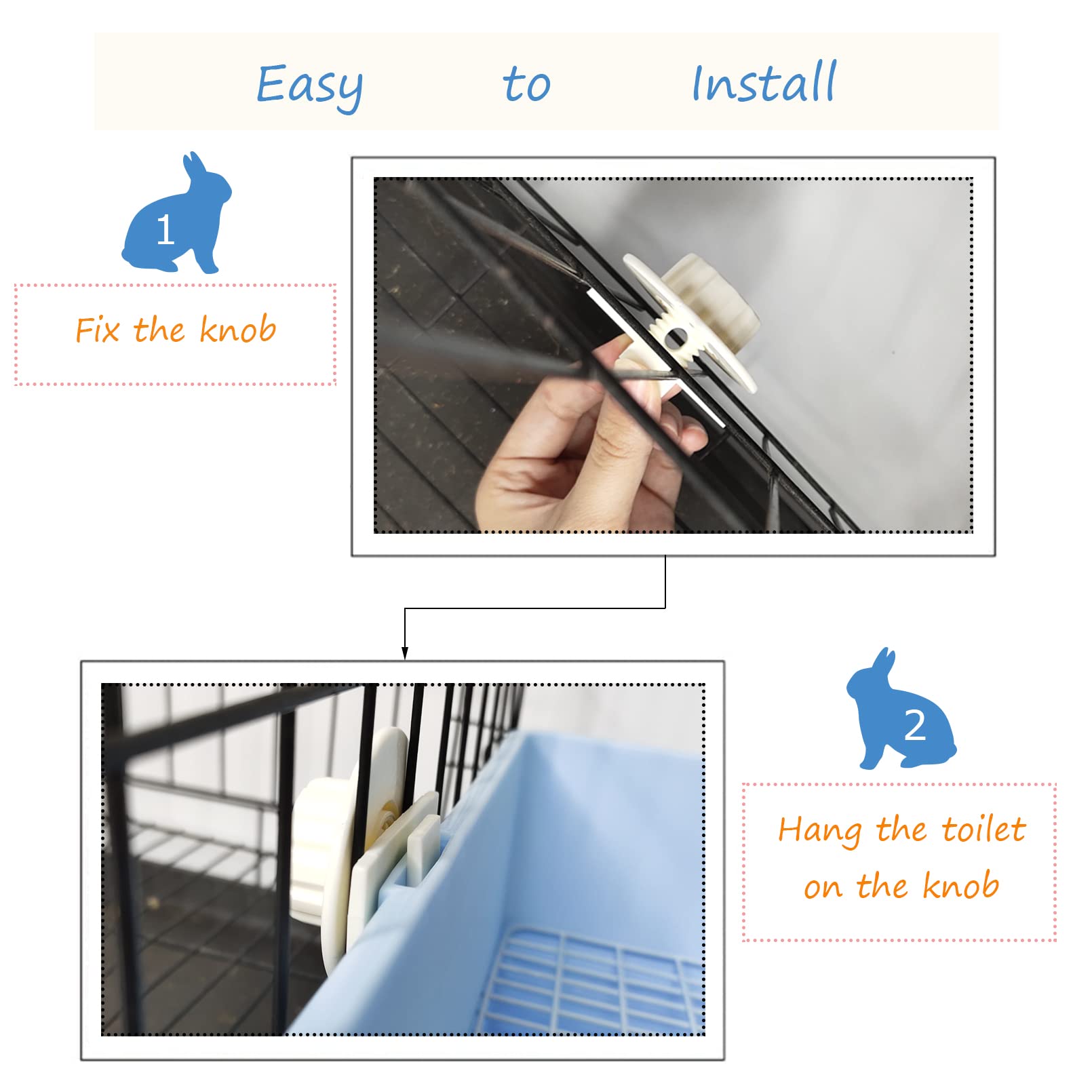 Easy to Install

1

Fix the knob

2

Hang the toilet on the knob