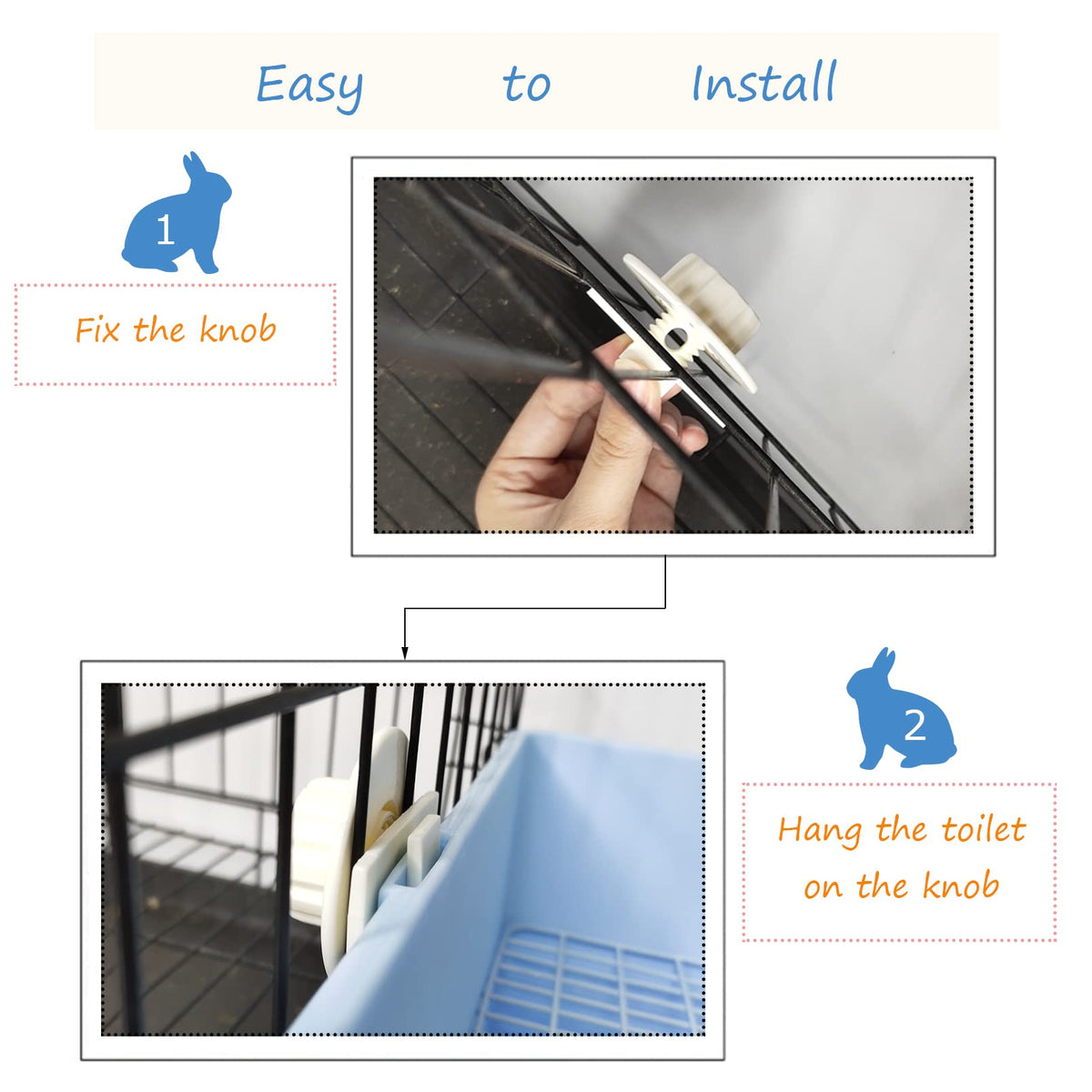 Easy to Install

1

Fix the knob

2

Hang the toilet on the knob