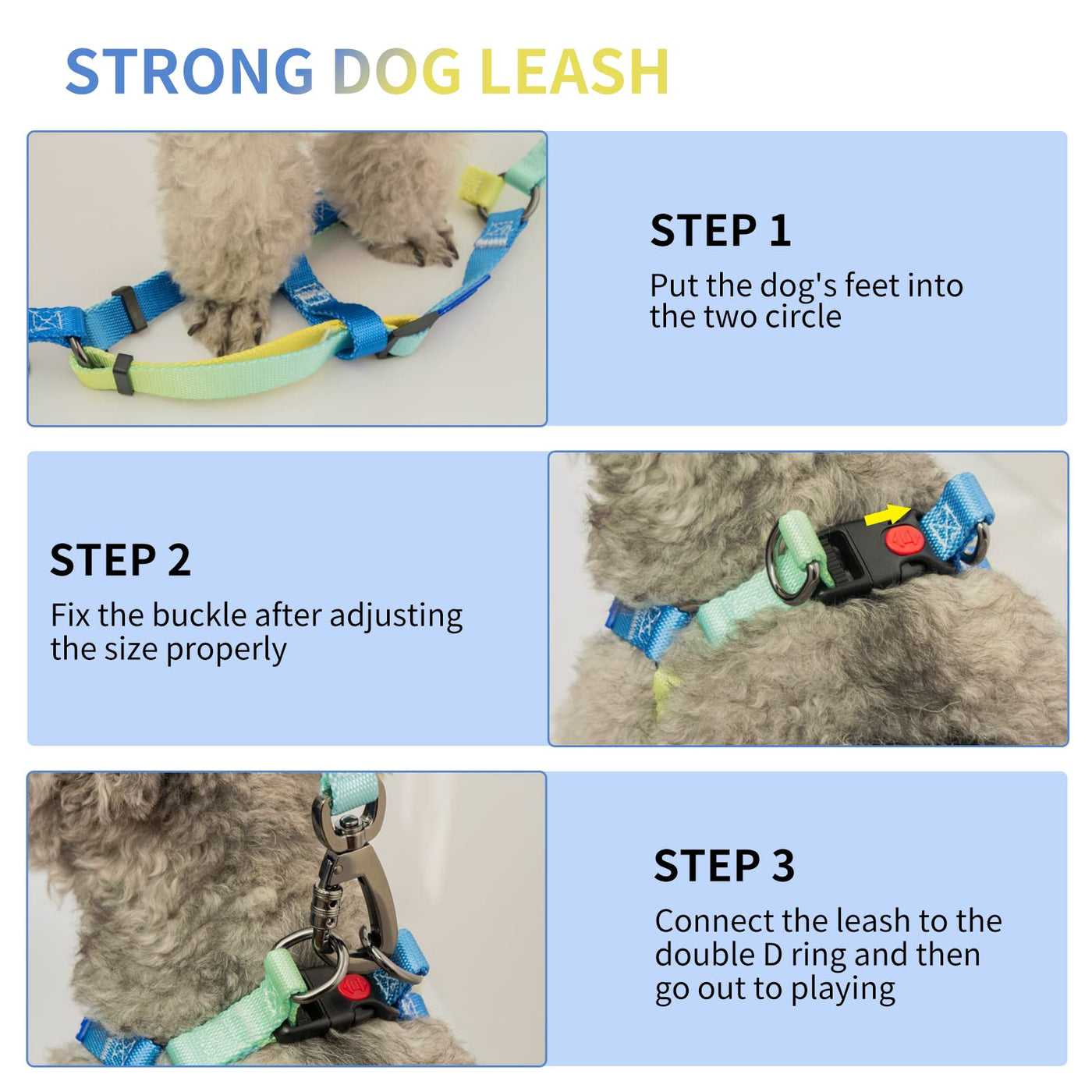 STRONG DOG LEASH

STEP 1

Put the dog's feet into the two circle

STEP 2

Fix the buckle after adjusting the size properly

STEP 3

Connect the leash to the double D ring and then go out to playing