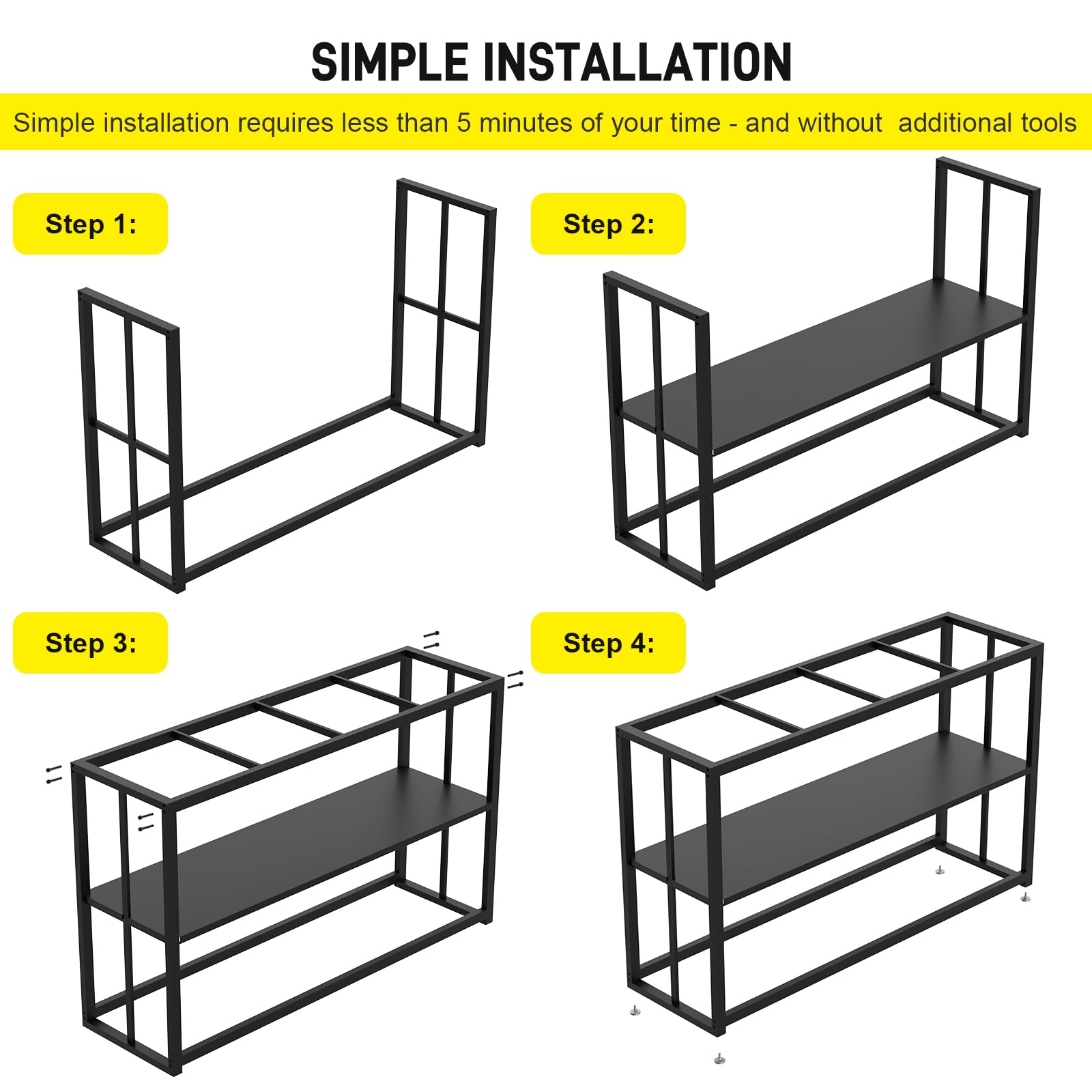 SIMPLE INSTALLATION

Simple installation requires less than 5 minutes of your time - and without additional tools

Step 1:

Step 2:

Step 3:

Step 4: