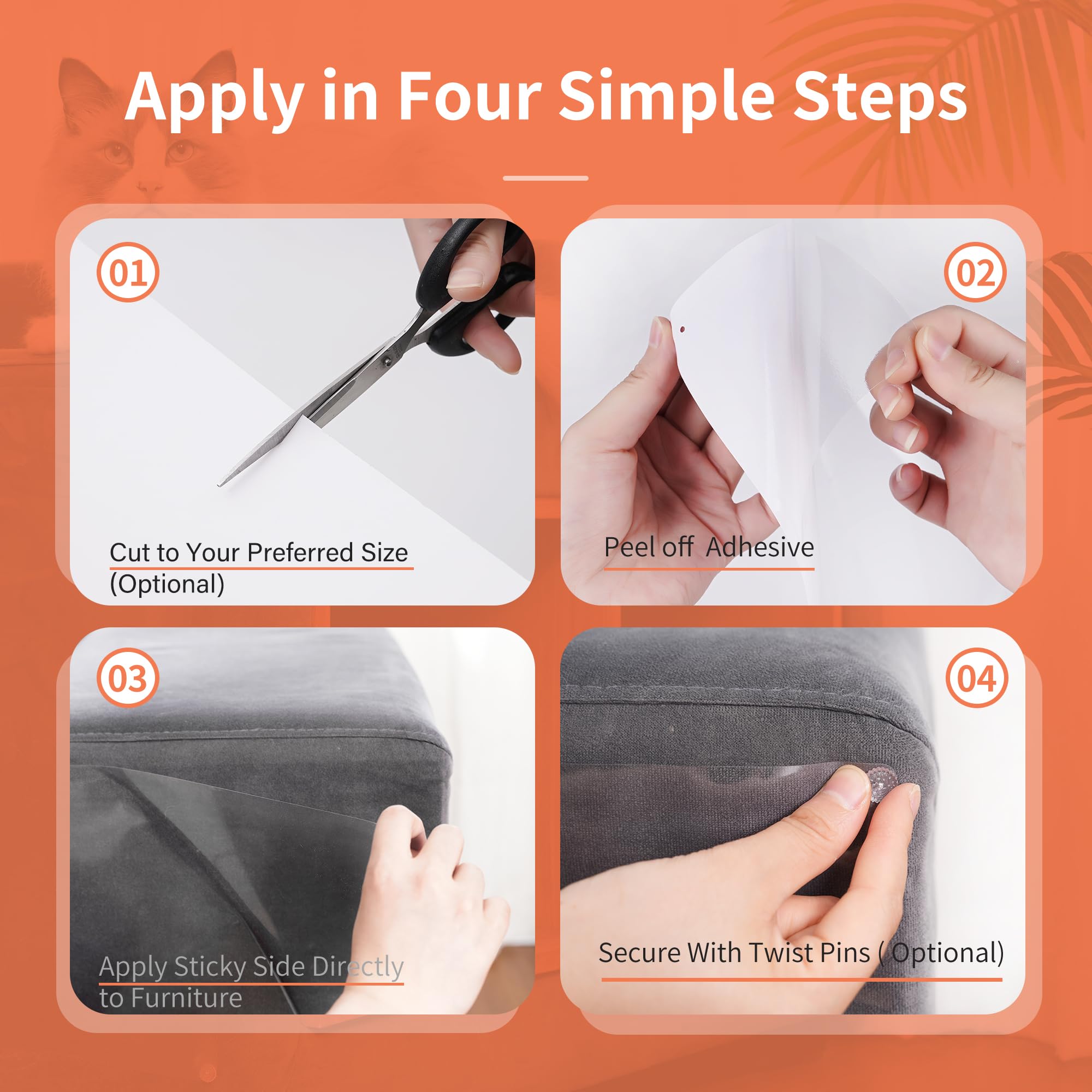 Apply in Four Simple Steps

01

Cut to Your Preferred Size (Optional)

02

Peel off Adhesive

03

Apply Sticky Side Directly to Furniture

04

Secure With Twist Pins ( Optional)