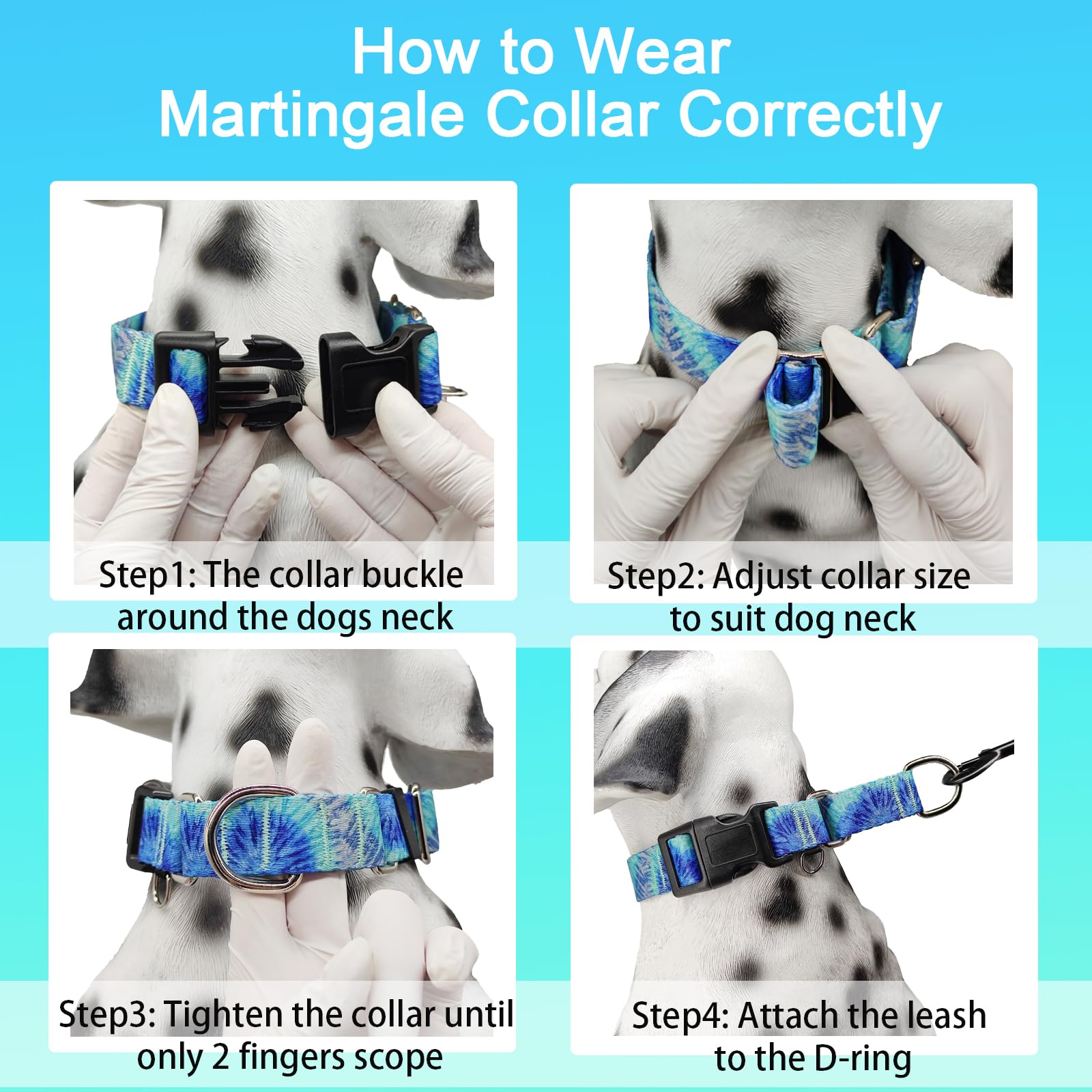 How to Wear
Martingale Collar Correctly

Step1: The collar buckle around the dogs neck

Step2: Adjust collar size to suit dog neck

Step3: Tighten the collar until only 2 fingers scope

Step4: Attach the leash to the D-ring