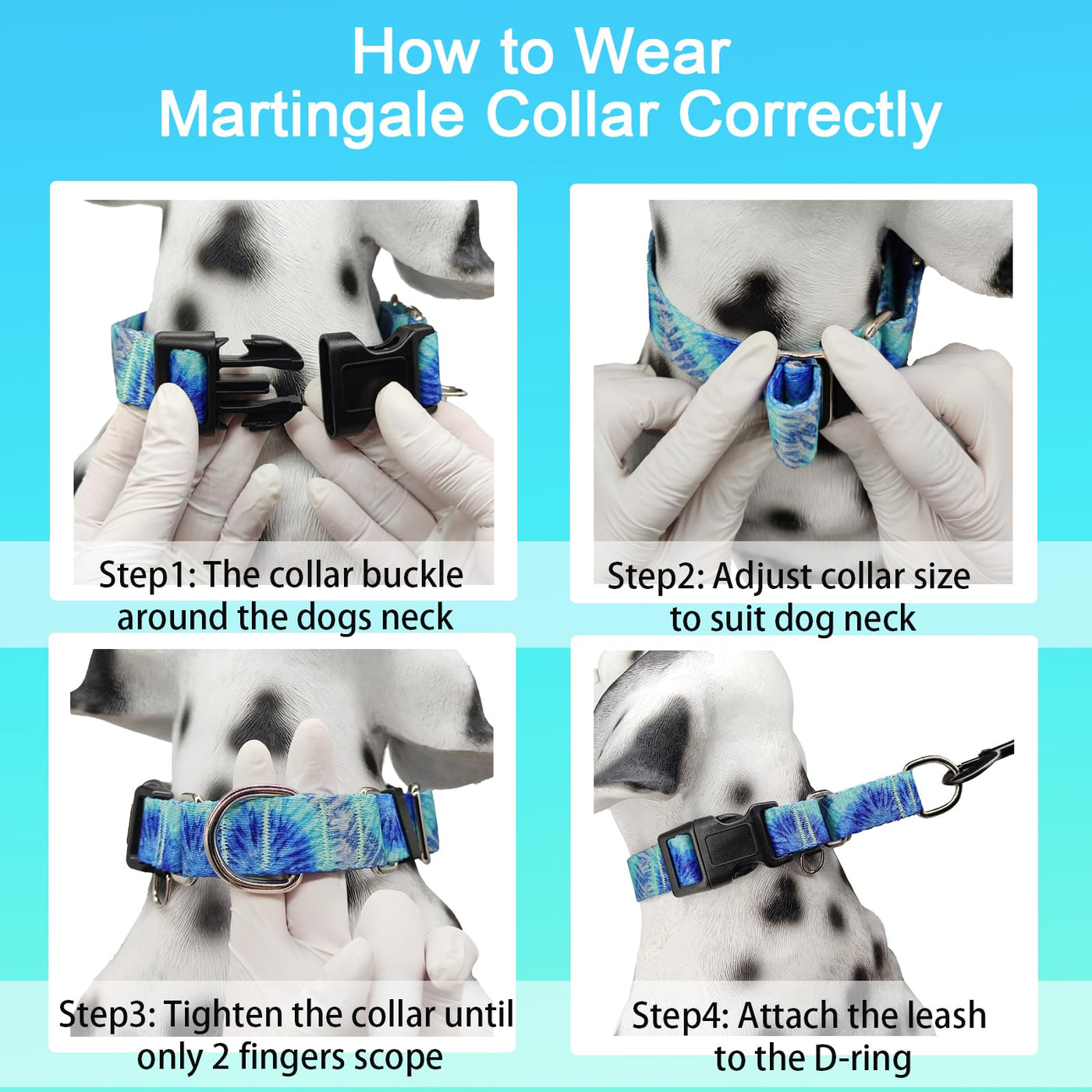 How to Wear
Martingale Collar Correctly

Step1: The collar buckle around the dogs neck

Step2: Adjust collar size to suit dog neck

Step3: Tighten the collar until only 2 fingers scope

Step4: Attach the leash to the D-ring