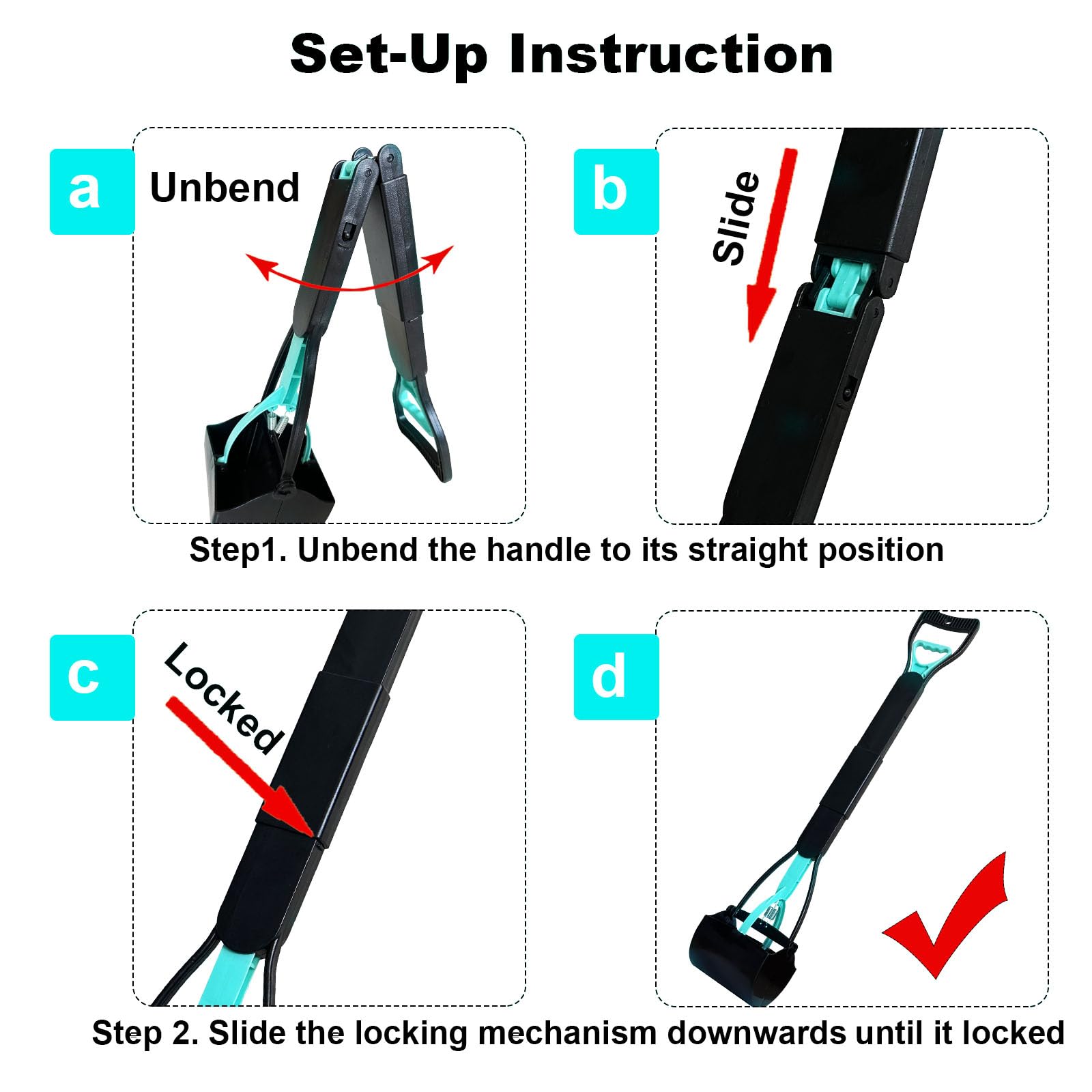 Set-Up Instruction

a

Unbend

b

Slide

Step1. Unbend the handle to its straight position

c

Locked

d

Step 2. Slide the locking mechanism downwards until it locked