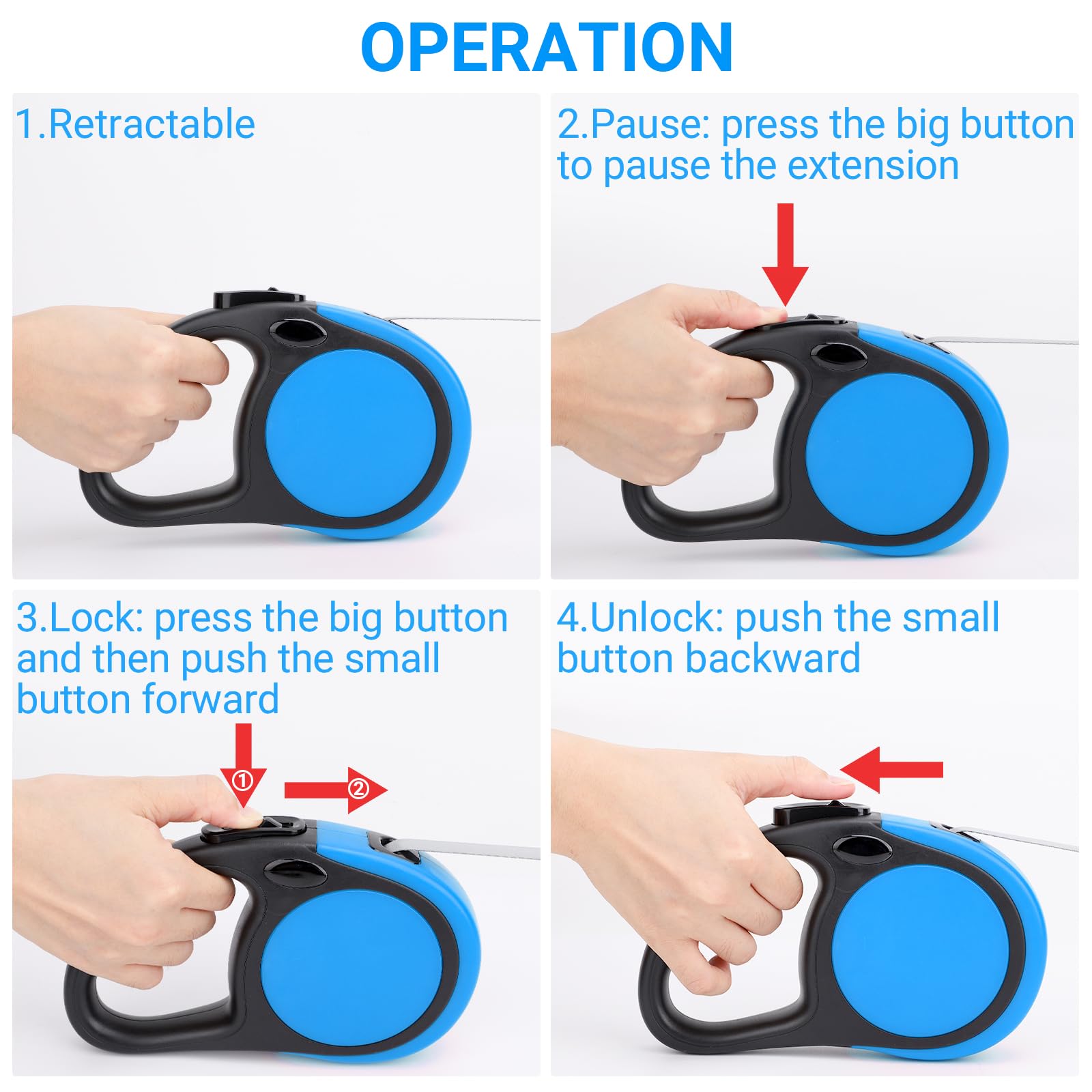 OPERATION

1.Retractable

2.Pause: press the big button to pause the extension

3.Lock: press the big button and then push the small button forward

①

②

4.Unlock: push the small button backward