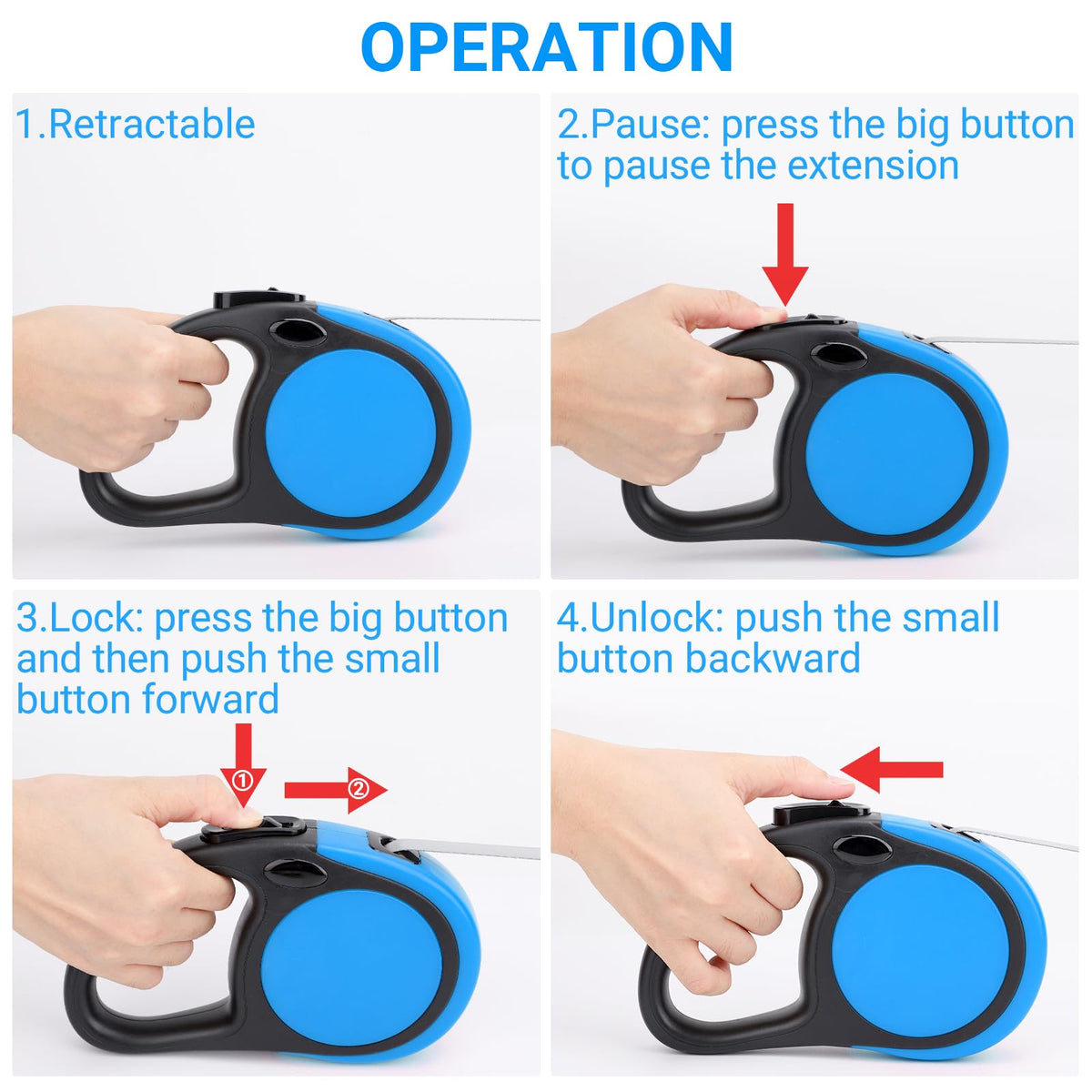 OPERATION

1.Retractable

2.Pause: press the big button to pause the extension

3.Lock: press the big button and then push the small button forward

①

②

4.Unlock: push the small button backward