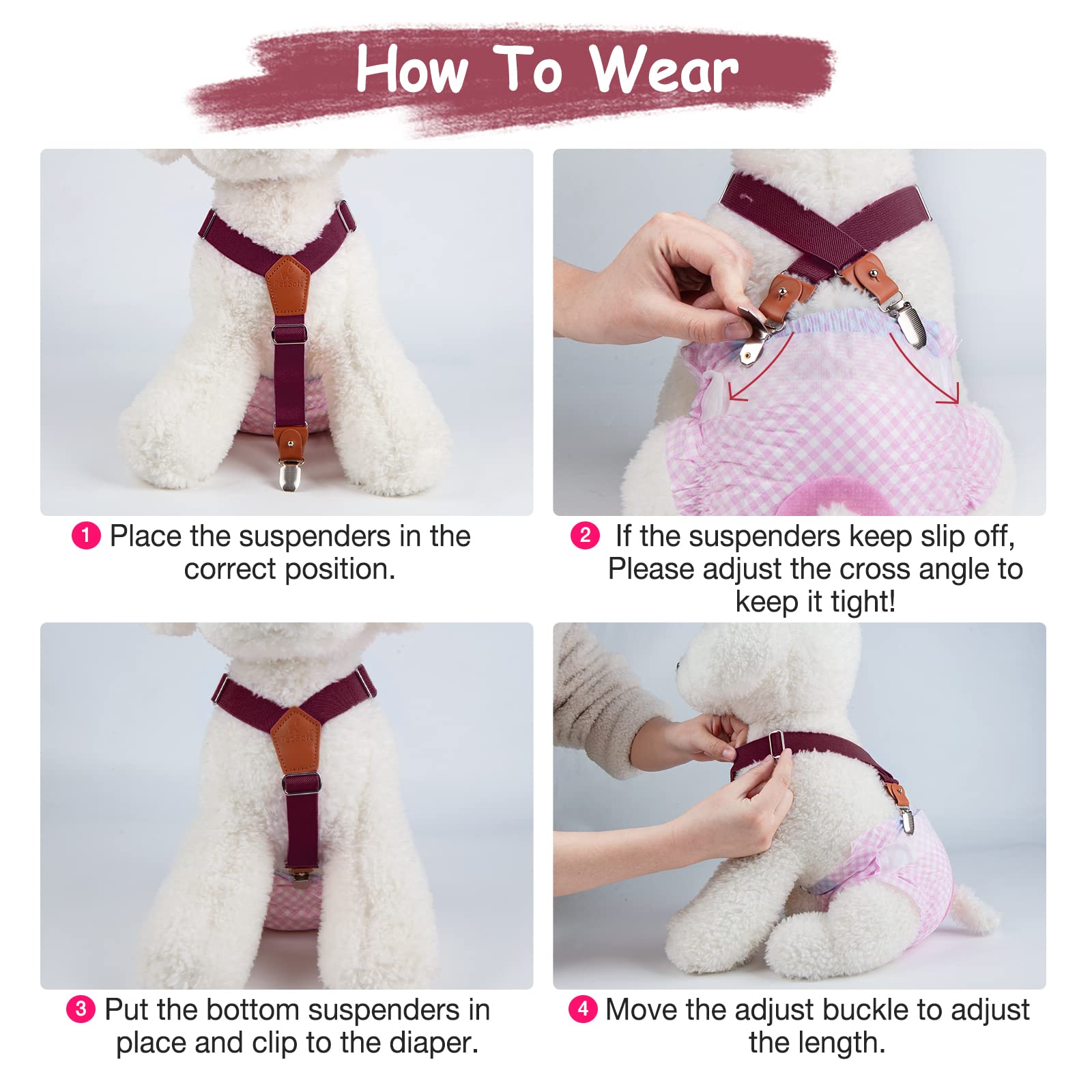 How To Wear

PetSoft

1 Place the suspenders in the correct position.

2 If the suspenders keep slip off, Please adjust the cross angle to keep it tight!

PetSoft

3 Put the bottom suspenders in place and clip to the diaper.

4 Move the adjust buckle to adjust the length.