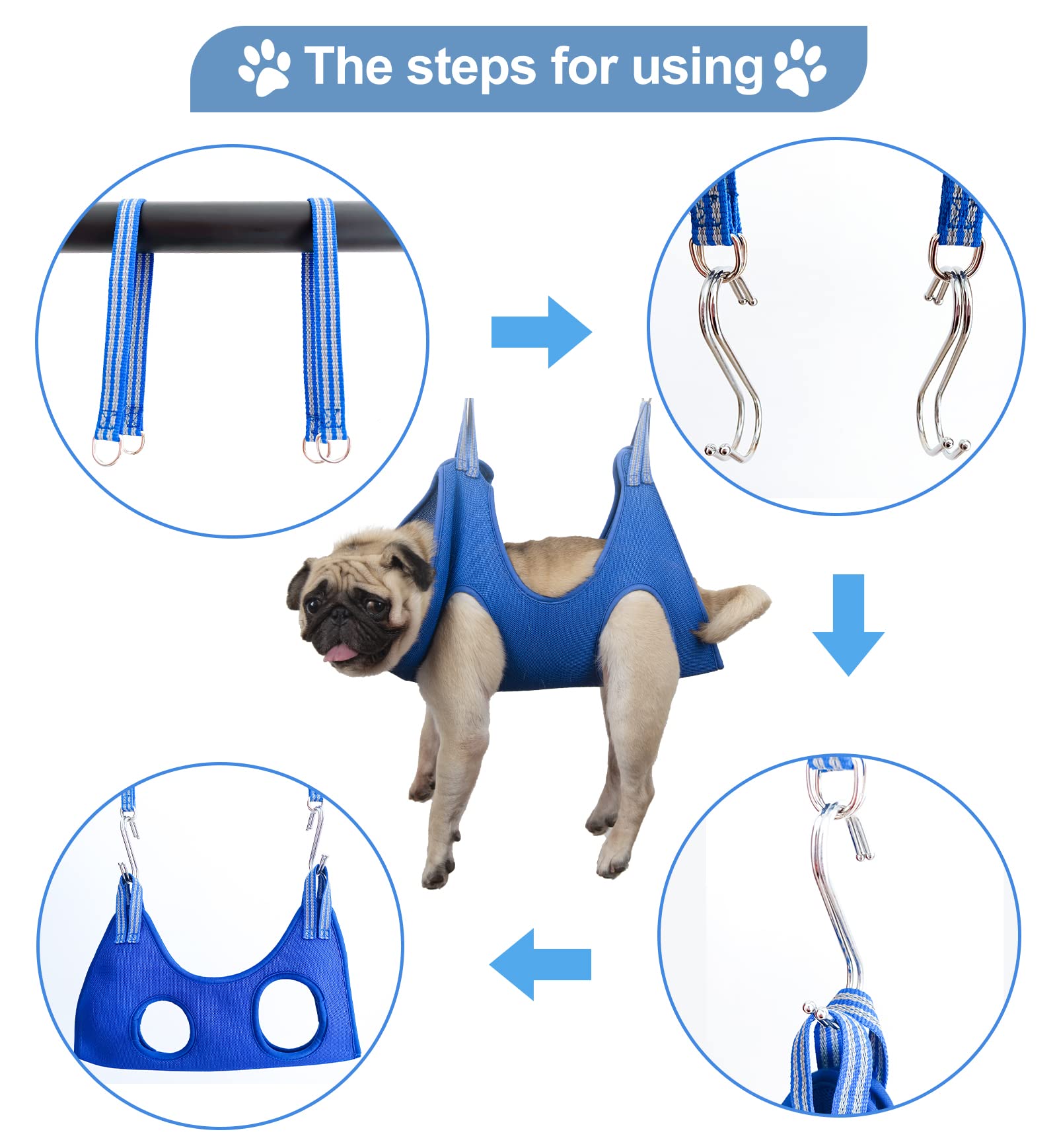 The steps for using