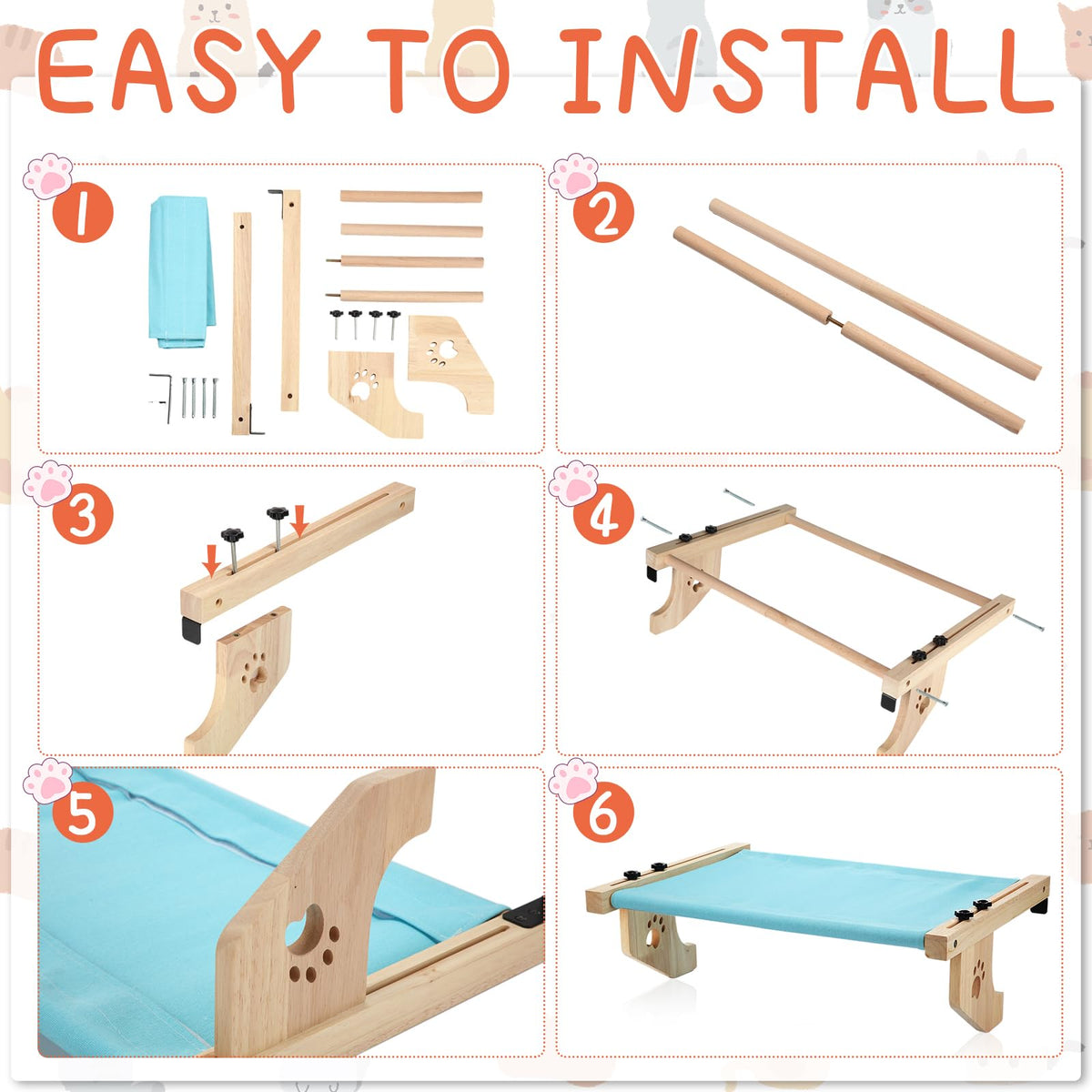 EASY TO INSTALL

1

2

3

4

5

6